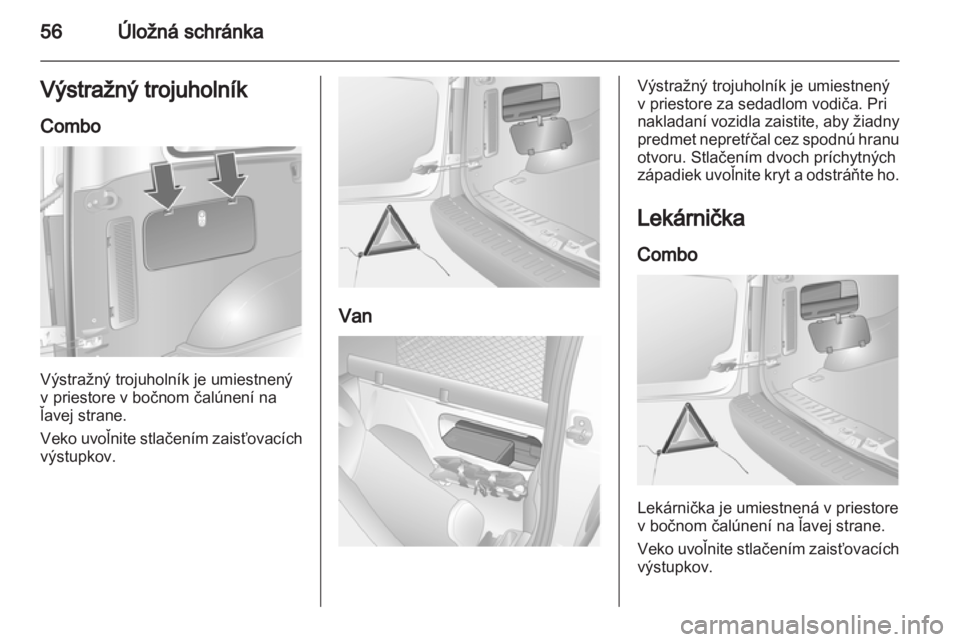 56 Úložná schránka

Výstražný trojuholník

Combo

Výstražný trojuholník je umiestnený v priestore v bočnom čalúnení na ľavej strane.

Veko uvoľnite stlačením zaisťovacích výstupkov.

Van

Výstražný trojuholník je umiestnený v priestore za sedadlom vodiča. Pri nakladaní vozidla zaistite, aby žiadny predmet nepretŕčal cez spodnú hranu otvoru. Stlačením dvoch príchytných západiek uvoľnite kryt a odstráňte ho.

Lekárnička

Combo

Lekárnička je umiestnená v priestore v bočnom čalúnení na ľavej strane.

Veko uvoľnite stlačením zaisťovacích výstupkov.

carmanualsonline.info