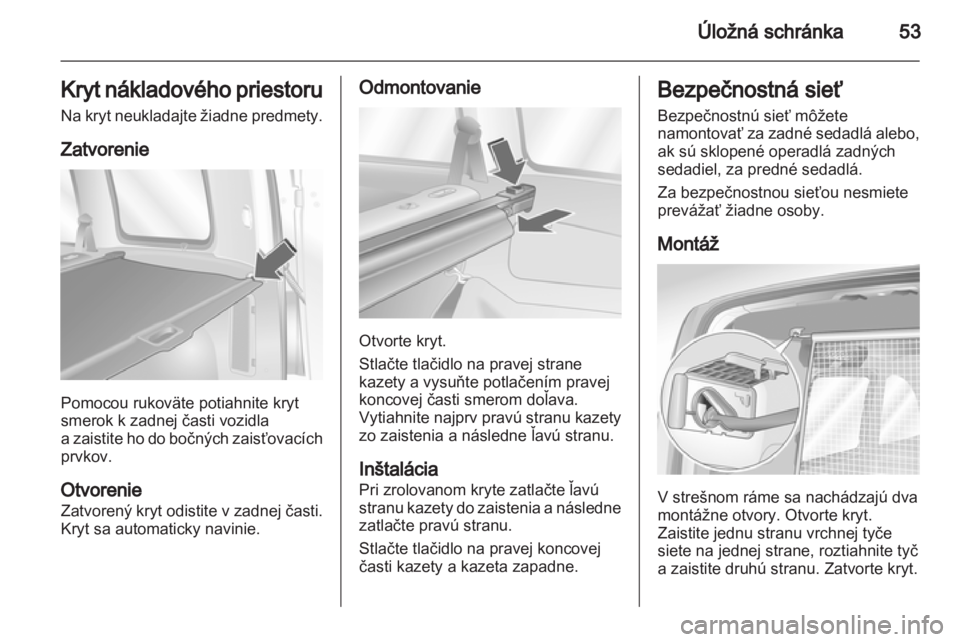 Úložná schránka 53

Kryt nákladového priestoru
Na kryt neukladajte žiadne predmety.

Zatvorenie

Pomocou rukoväte potiahnite kryt smerok k zadnej časti vozidla a zaistite ho do bočných zaisťovacích prvkov.

Otvorenie
Zatvorený kryt odistite v zadnej časti. Kryt sa automaticky navinie.

Odmontovanie

Otvorte kryt.
Stlačte tlačidlo na pravej strane kazety a vysuňte potlačením pravej koncovej časti smerom doľava. Vytiahnite najprv pravú stranu kazety zo zaistenia a následne ľavú stranu.

Inštalácia
Pri zrolovanom kryte zatlačte ľavú stranu kazety do zaistenia a následne zatlačte pravú stranu.

Stlačte tlačidlo na pravej koncovej časti kazety a kazeta zapadne.

Bezpečnostná sieť
Bezpečnostnú sieť môžete namontovať za zadné sedadlá alebo, ak sú sklopené operadlá zadných sedadiel, za predné sedadlá.

Za bezpečnostnou sieťou nesmiete prevážať žiadne osoby.

Montáž

V strešnom ráme sa nachádzajú dva montážne otvory. Otvorte kryt. Zaistite jednu stranu vrchnej tyče siete na jednej strane, roztiahnite tyč a zaistite druhú stranu. Zatvorte kryt.

carmanualsonline.info