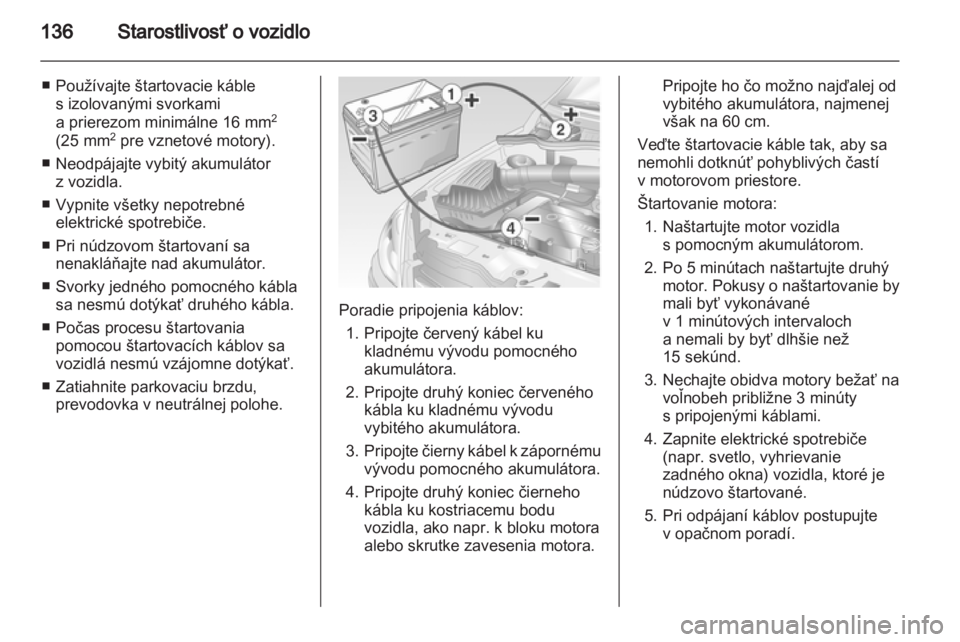 136 Starostlivosť o vozidlo

■ Používajte štartovacie káble s izolovanými svorkami a prierezom minimálne 16 mm$^2$ (25 mm$^2$ pre vznetové motory).

■ Neodpájajte vybitý akumulátor z vozidla.

■ Vypnite všetky nepotrebné elektrické spotrebiče.

■ Pri núdzovom štartovaní sa nenakláňajte nad akumulátor.

■ Svorky jedného pomocného kábla sa nesmú dotýkať druhého kábla.

■ Počas procesu štartovania pomocou štartovacích káblov sa vozidlá nesmú vzájomne dotýkať.

■ Zatiahnite parkovaciu brzdu, prevodovka v neutrálnej polohe.

1 +
2 +
3 −
4 −

Poradie pripojenia káblov:

1. Pripojte červený kábel ku kladnému vývodu pomocného akumulátora.

2. Pripojte druhý koniec červeného kábla ku kladnému vývodu vybitého akumulátora.

3. Pripojte čierny kábel k zápornému vývodu pomocného akumulátora.

4. Pripojte druhý koniec čierneho kábla ku kostriacemu bodu vozidla, ako napr. k bloku motora alebo skrutke zavesenia motora.

Pripojte ho čo možno najďalej od vybitého akumulátora, najmenej však na 60 cm.

Veďte štartovacie káble tak, aby sa nemohli dotknúť pohyblivých častí v motorovom priestore.

Štartovanie motora:

1. Naštartujte motor vozidla s pomocným akumulátorom.

2. Po 5 minútach naštartujte druhý motor. Pokusy o naštartovanie by mali byť vykonávané v 1 minútových intervaloch a nemali by byť dlhšie než 15 sekúnd.

3. Nechajte obidva motory bežať na voľnobeh približne 3 minúty s pripojenými káblami.

4. Zapnite elektrické spotrebiče (napr. svetlo, vyhrievanie zadného okna) vozidla, ktoré je núdzovo štartované.

5. Pri odpájaní káblov postupujte v opačnom poradí.

carmanualsonline.info