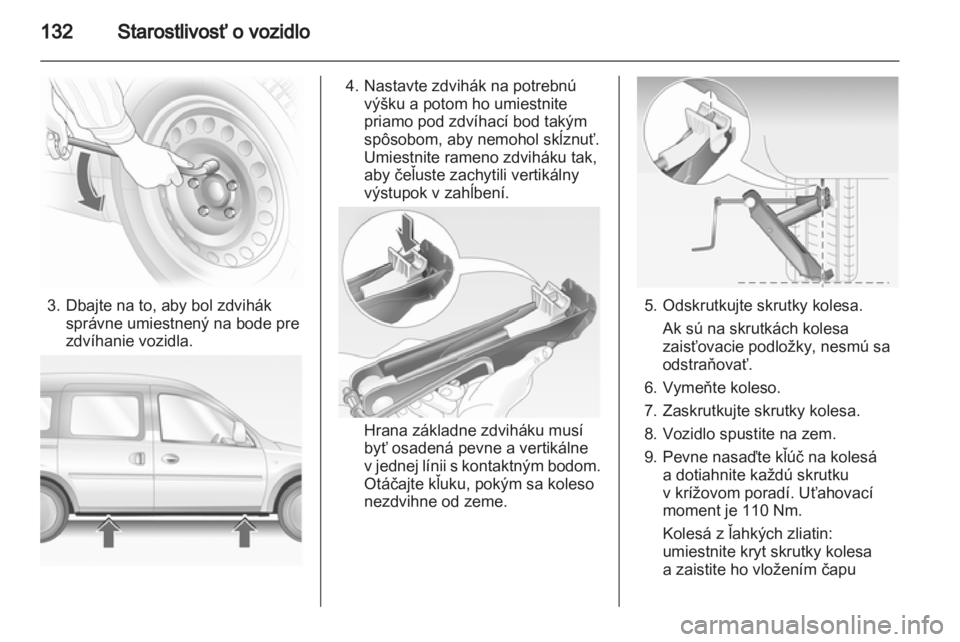 132 Starostlivosť o vozidlo

3. Dbajte na to, aby bol zdvihák správne umiestnený na bode pre zdvíhanie vozidla.

4. Nastavte zdvihák na potrebnú výšku a potom ho umiestnite priamo pod zdvíhací bod takým spôsobom, aby nemohol skĺznuť. Umiestnite rameno zdviháku tak, aby čeľuste zachytili vertikálny výstupok v zahĺbení.

Hrana základne zdviháku musí byť osadená pevne a vertikálne v jednej línii s kontaktným bodom. Otáčajte kľuku, pokým sa koleso nezdvihne od zeme.

5. Odskrutkujte skrutky kolesa.

Ak sú na skrutkách kolesa zaisťovacie podložky, nesmú sa odstraňovať.

6. Vymeňte koleso.

7. Zaskrutkujte skrutky kolesa.

8. Vozidlo spustite na zem.

9. Pevne nasaďte kľúč na kolesá a dotiahnite každú skrutku v krížovom poradí. Uťahovací moment je 110 Nm.

Kolesá z ľahkých zliatin: umiestnite kryt skrutky kolesa a zaistite ho vložením čapu

carmanualsonline.info