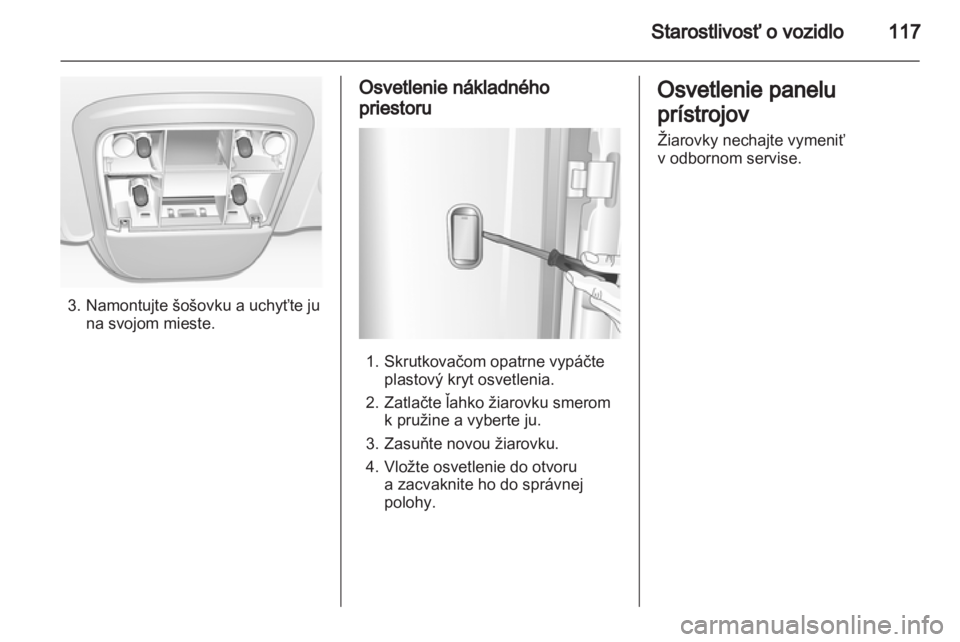 Starostlivosť o vozidlo 117

3. Namontujte šošovku a uchyťte ju na svojom mieste.

Osvetlenie nákladného priestoru

1. Skrutkovačom opatrne vypáčte plastový kryt osvetlenia.
2. Zatlačte ľahko žiarovku smerom k pružine a vyberte ju.
3. Zasuňte novou žiarovku.
4. Vložte osvetlenie do otvoru a zacvaknite ho do správnej polohy.

Osvetlenie panelu prístrojov

Žiarovky nechajte vymeniť v odbornom servise.

carmanualsonline.info