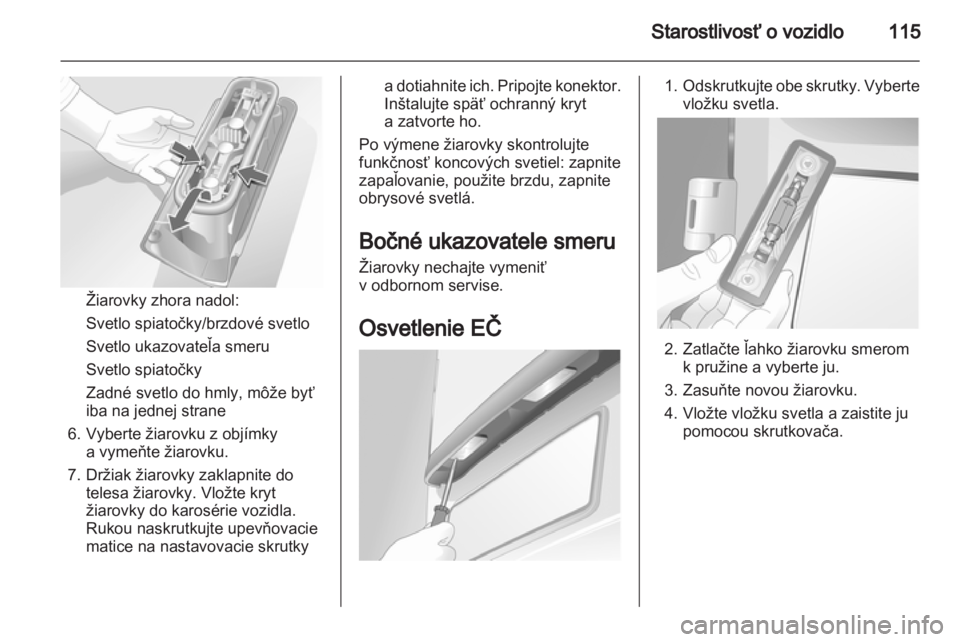 Starostlivosť o vozidlo 115

Žiarovky zhora nadol:

Svetlo spiatočky/brzdové svetlo

Svetlo ukazovateľa smeru

Svetlo spiatočky

Zadné svetlo do hmly, môže byť iba na jednej strane

6. Vyberte žiarovku z objímky a vymeňte žiarovku.

7. Držiak žiarovky zaklapnite do telesa žiarovky. Vložte kryt žiarovky do karosérie vozidla. Rukou naskrutkujte upevňovacie matice na nastavovacie skrutky a dotiahnite ich. Pripojte konektor. Inštalujte späť ochranný kryt a zatvorte ho.

Po výmene žiarovky skontrolujte funkčnosť koncových svetiel: zapnite zapaľovanie, použite brzdu, zapnite obrysové svetlá.

Bočné ukazovatele smeru

Žiarovky nechajte vymeniť v odbornom servise.

Osvetlenie EČ

1. Odskrutkujte obe skrutky. Vyberte vložku svetla.

2. Zatlačte ľahko žiarovku smerom k pružine a vyberte ju.

3. Zasuňte novou žiarovku.

4. Vložte vložku svetla a zaistite ju pomocou skrutkovača.

carmanualsonline.info