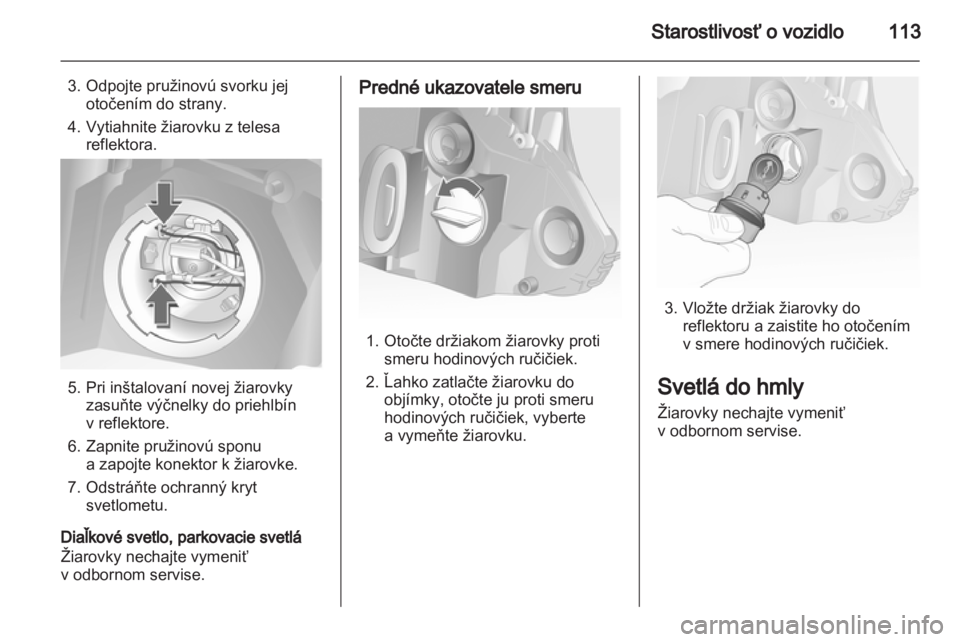 Starostlivosť o vozidlo 113

3. Odpojte pružinovú svorku jej otočením do strany.

4. Vytiahnite žiarovku z telesa reflektora.

5. Pri inštalovaní novej žiarovky zasuňte výčnelky do priehlbín v reflektore.

6. Zapnite pružinovú sponu a zapojte konektor k žiarovke.

7. Odstráňte ochranný kryt svetlometu.

Diaľkové svetlo, parkovacie svetlá
Žiarovky nechajte vymeniť v odbornom servise.

Predné ukazovatele smeru

1. Otočte držiakom žiarovky proti smeru hodinových ručičiek.

2. Ľahko zatlačte žiarovku do objímky, otočte ju proti smeru hodinových ručičiek, vyberte a vymeňte žiarovku.

3. Vložte držiak žiarovky do reflektoru a zaistite ho otočením v smere hodinových ručičiek.

Svetlá do hmly
Žiarovky nechajte vymeniť v odbornom servise.

carmanualsonline.info