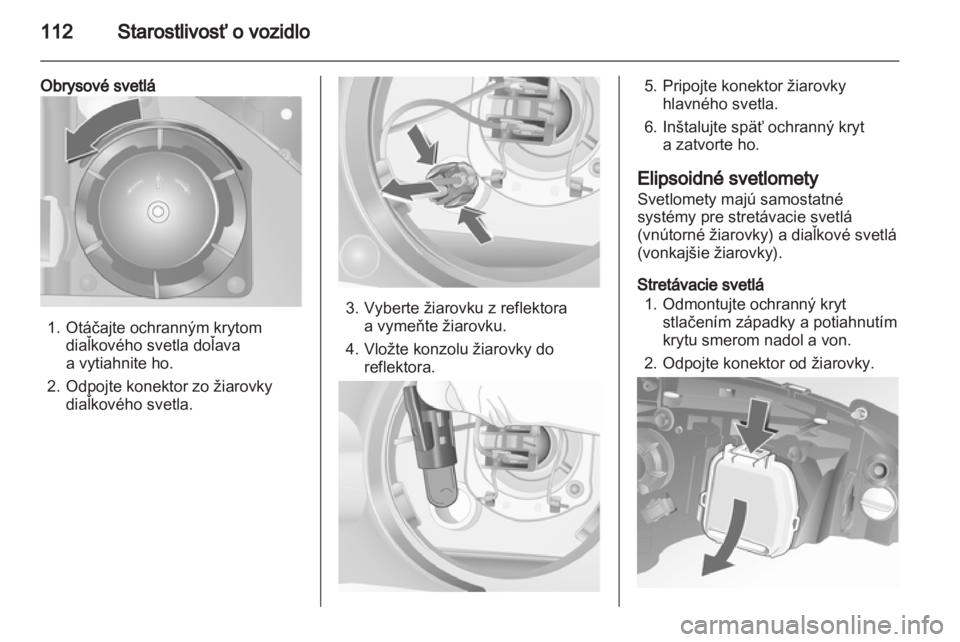 112 Starostlivosť o vozidlo

Obrysové svetlá

1. Otáčajte ochranným krytom diaľkového svetla doľava a vytiahnite ho.
2. Odpojte konektor zo žiarovky diaľkového svetla.

3. Vyberte žiarovku z reflektora a vymeňte žiarovku.
4. Vložte konzolu žiarovky do reflektora.

5. Pripojte konektor žiarovky hlavného svetla.
6. Inštalujte späť ochranný kryt a zatvorte ho.

Elipsoidné svetlomety
Svetlomety majú samostatné systémy pre stretávacie svetlá (vnútorné žiarovky) a diaľkové svetlá (vonkajšie žiarovky).

Stretávacie svetlá
1. Odmontujte ochranný kryt stlačením západky a potiahnutím krytu smerom nadol a von.
2. Odpojte konektor od žiarovky.

carmanualsonline.info