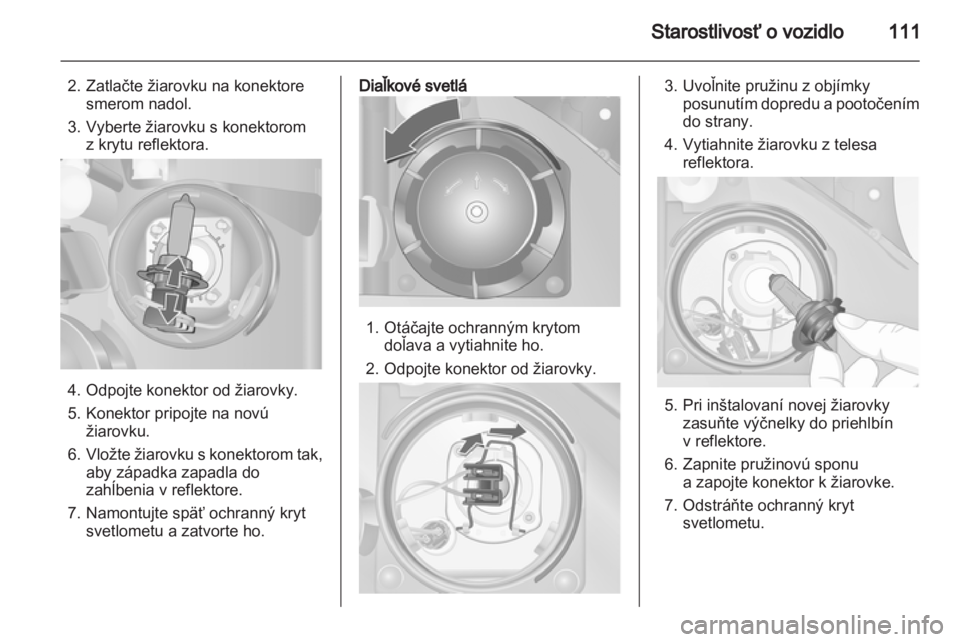 Starostlivosť o vozidlo 111

2. Zatlačte žiarovku na konektore smerom nadol.
3. Vyberte žiarovku s konektorom z krytu reflektora.

4. Odpojte konektor od žiarovky.
5. Konektor pripojte na novú žiarovku.
6. Vložte žiarovku s konektorom tak, aby západka zapadla do zahĺbenia v reflektore.
7. Namontujte späť ochranný kryt svetlometu a zatvorte ho.

Diaľkové svetlá

1. Otáčajte ochranným krytom doľava a vytiahnite ho.
2. Odpojte konektor od žiarovky.

3. Uvoľnite pružinu z objímky posunutím dopredu a pootočením do strany.
4. Vytiahnite žiarovku z telesa reflektora.

5. Pri inštalovaní novej žiarovky zasuňte výčnelky do priehlbín v reflektore.
6. Zapnite pružinovú sponu a zapojte konektor k žiarovke.
7. Odstráňte ochranný kryt svetlometu.

carmanualsonline.info