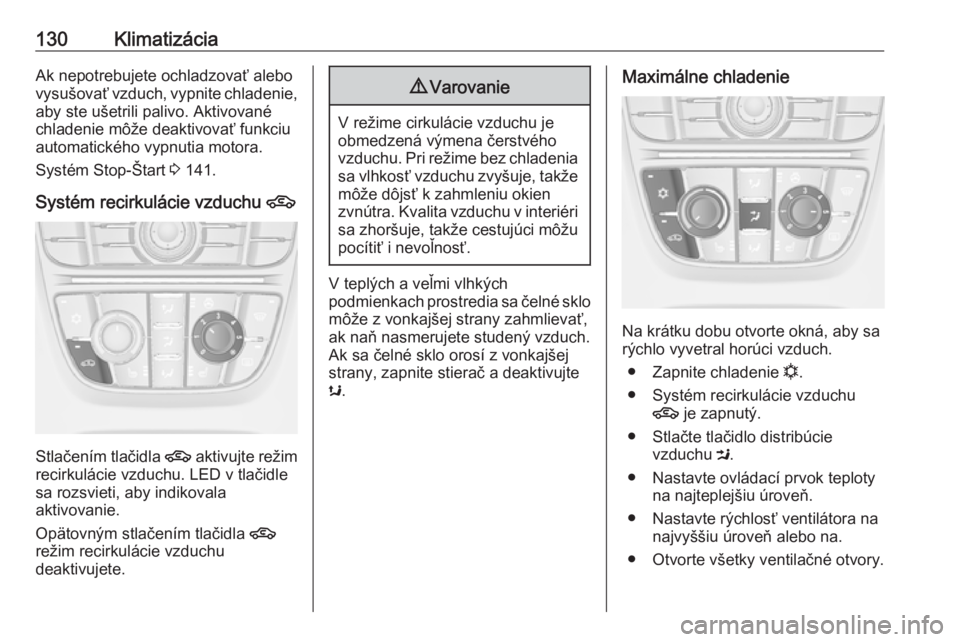 130 Klimatizácia

Ak nepotrebujete ochladzovať alebo vysušovať vzduch, vypnite chladenie, aby ste ušetrili palivo. Aktivované chladenie môže deaktivovať funkciu automatického vypnutia motora.

Systém Stop-Štart ⇨ 141.

Systém recirkulácie vzduchu

Stlačením tlačidla aktivujte režim recirkulácie vzduchu. LED v tlačidle sa rozsvieti, aby indikovala aktivovanie.

Opätovným stlačením tlačidla režim recirkulácie vzduchu deaktivujete.

⚠ Varovanie

V režime cirkulácie vzduchu je obmedzená výmena čerstvého vzduchu. Pri režime bez chladenia sa vlhkosť vzduchu zvyšuje, takže môže dôjsť k zahmleniu okien zvnútra. Kvalita vzduchu v interiéri sa zhoršuje, takže cestujúci môžu pocítiť i nevoľnosť.

V teplých a veľmi vlhkých podmienkach prostredia sa čelné sklo môže z vonkajšej strany zahmlievať, ak naň nasmerujete studený vzduch. Ak sa čelné sklo orosí z vonkajšej strany, zapnite stierač a deaktivujte .

Maximálne chladenie

Na krátku dobu otvorte okná, aby sa rýchlo vyvetral horúci vzduch.

● Zapnite chladenie .

● Systém recirkulácie vzduchu je zapnutý.

● Stlačte tlačidlo distribúcie vzduchu .

● Nastavte ovládací prvok teploty na najteplejšiu úroveň.

● Nastavte rýchlosť ventilátora na najvyššiu úroveň alebo na.

● Otvorte všetky ventilačné otvory.

carmanualsonline.info