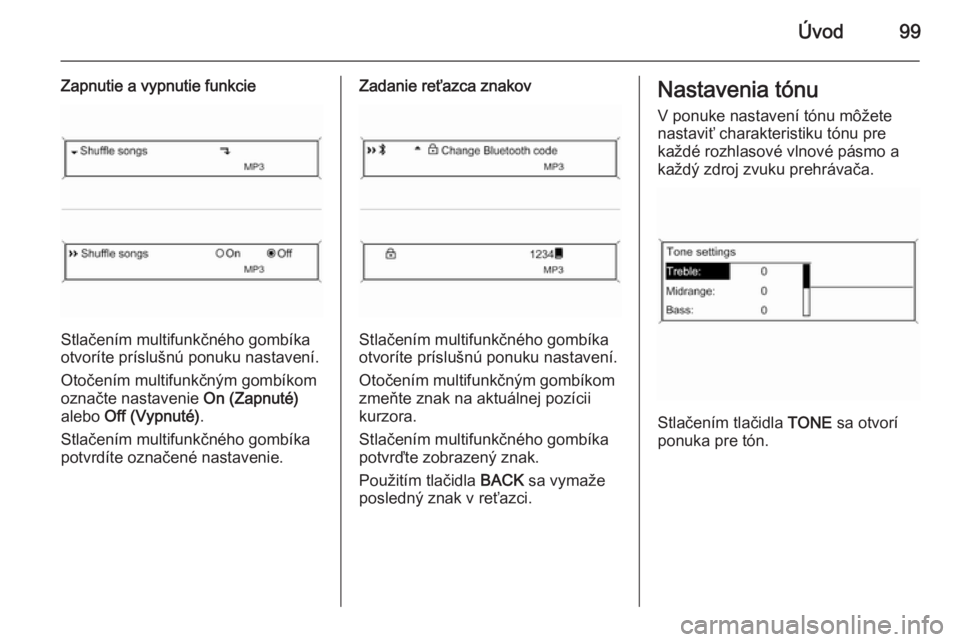 Úvod 99

Zapnutie a vypnutie funkcie

Shuffle songs
MP3

Shuffle songs On Off
MP3

Stlačením multifunkčného gombíka otvoríte príslušnú ponuku nastavení.

Otočením multifunkčným gombíkom označte nastavenie **On (Zapnuté)** alebo **Off (Vypnuté)**.

Stlačením multifunkčného gombíka potvrdíte označené nastavenie.

Zadanie reťazca znakov

Change Bluetooth code
MP3

1234
MP3

Stlačením multifunkčného gombíka otvoríte príslušnú ponuku nastavení.

Otočením multifunkčným gombíkom zmeňte znak na aktuálnej pozícii kurzora.

Stlačením multifunkčného gombíka potvrďte zobrazený znak.

Použitím tlačidla **BACK** sa vymaže posledný znak v reťazci.

Nastavenia tónu

V ponuke nastavení tónu môžete nastaviť charakteristiku tónu pre každé rozhlasové vlnové pásmo a každý zdroj zvuku prehrávača.

Tone settings
Treble: 0
Midrange: 0
Bass: 0

Stlačením tlačidla **TONE** sa otvorí ponuka pre tón.

carmanualsonline.info