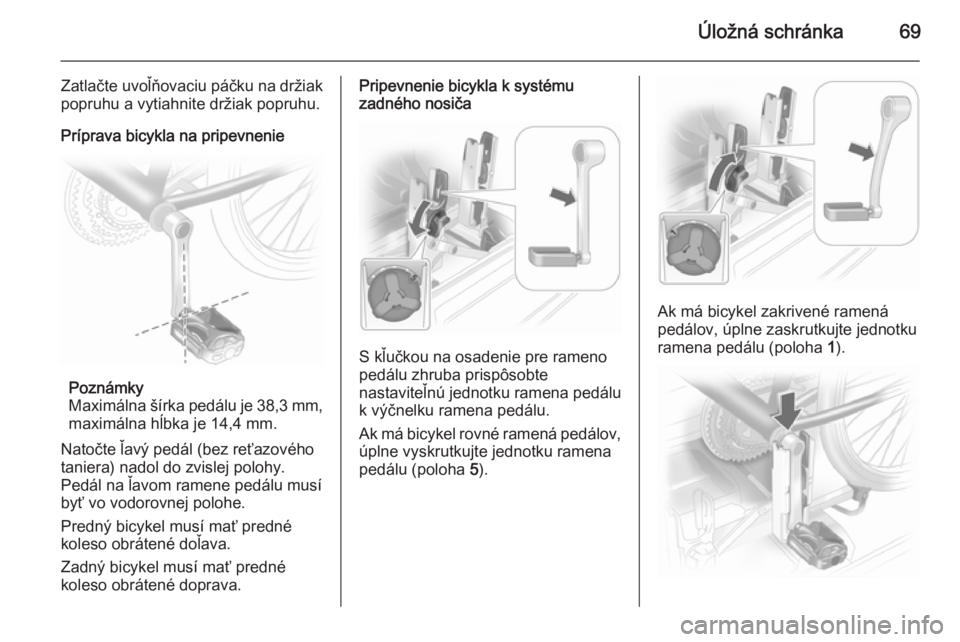 Úložná schránka 69

Zatlačte uvoľňovaciu páčku na držiak popruhu a vytiahnite držiak popruhu.

Príprava bicykla na pripevnenie

Poznámky
Maximálna šírka pedálu je 38,3 mm, maximálna hĺbka je 14,4 mm.

Natočte ľavý pedál (bez reťazového taniera) nadol do zvislej polohy. Pedál na ľavom ramene pedálu musí byť vo vodorovnej polohe.

Predný bicykel musí mať predné koleso obrátené doľava.

Zadný bicykel musí mať predné koleso obrátené doprava.

Pripevnenie bicykla k systému zadného nosiča

S kľučkou na osadenie pre rameno pedálu zhruba prispôsobte nastaviteľnú jednotku ramena pedálu k výčnelku ramena pedálu.

Ak má bicykel rovné ramená pedálov, úplne vyskrutkujte jednotku ramena pedálu (poloha 5).

Ak má bicykel zakrivené ramená pedálov, úplne zaskrutkujte jednotku ramena pedálu (poloha 1).

carmanualsonline.info