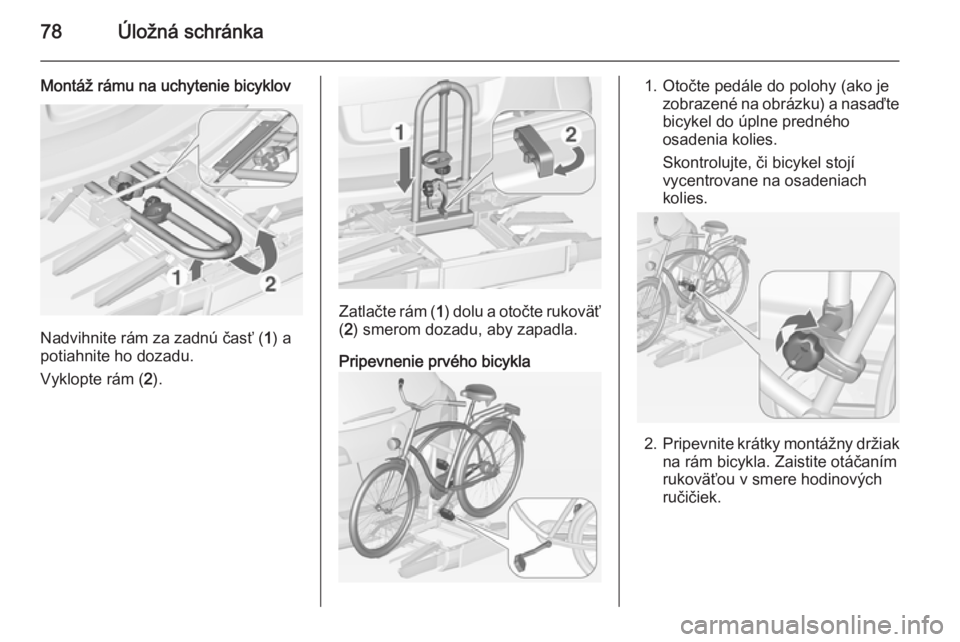 78 Úložná schránka

Montáž rámu na uchytenie bicyklov

1

2

Nadvihnite rám za zadnú časť (1) a potiahnite ho dozadu.

Vyklopte rám (2).

1

2

Zatlačte rám (1) dolu a otočte rukoväť (2) smerom dozadu, aby zapadla.

Pripevnenie prvého bicykla

1. Otočte pedále do polohy (ako je zobrazené na obrázku) a nasaďte bicykel do úplne predného osadenia kolies.

Skontrolujte, či bicykel stojí vycentrovane na osadeniach kolies.

2. Pripevnite krátky montážny držiak na rám bicykla. Zaistite otáčaním rukoväťou v smere hodinových ručičiek.

carmanualsonline.info