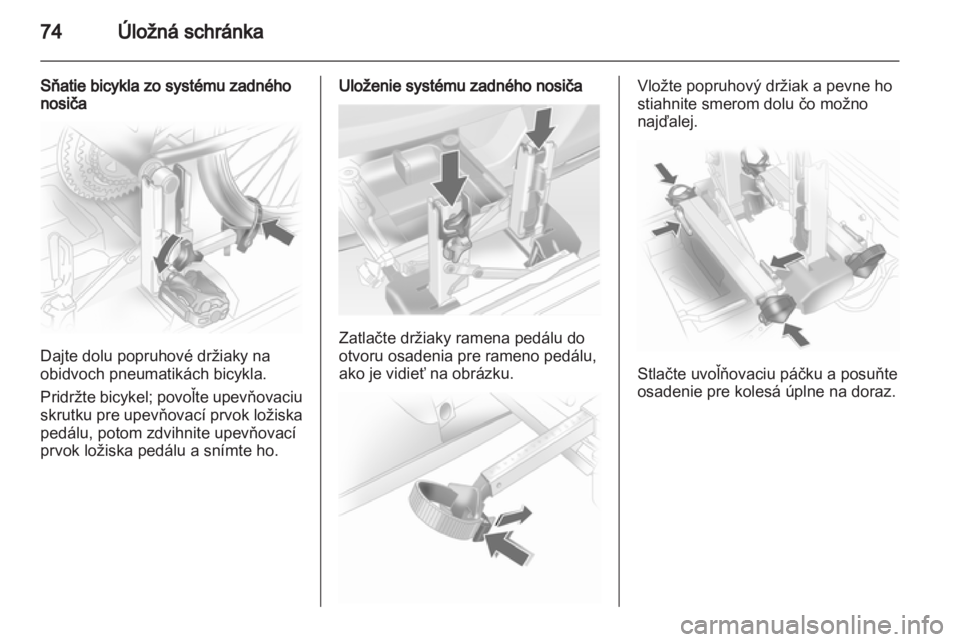 74 Úložná schránka

Sňatie bicykla zo systému zadného nosiča

Dajte dolu popruhové držiaky na obidvoch pneumatikách bicykla.

Pridržte bicykel; povoľte upevňovaciu skrutku pre upevňovací prvok ložiska pedálu, potom zdvihnite upevňovací prvok ložiska pedálu a snímte ho.

Uloženie systému zadného nosiča

Zatlačte držiaky ramena pedálu do otvoru osadenia pre rameno pedálu, ako je vidieť na obrázku.

Vložte popruhový držiak a pevne ho stiahnite smerom dolu čo možno najďalej.

Stlačte uvoľňovaciu páčku a posuňte osadenie pre kolesá úplne na doraz.

carmanualsonline.info