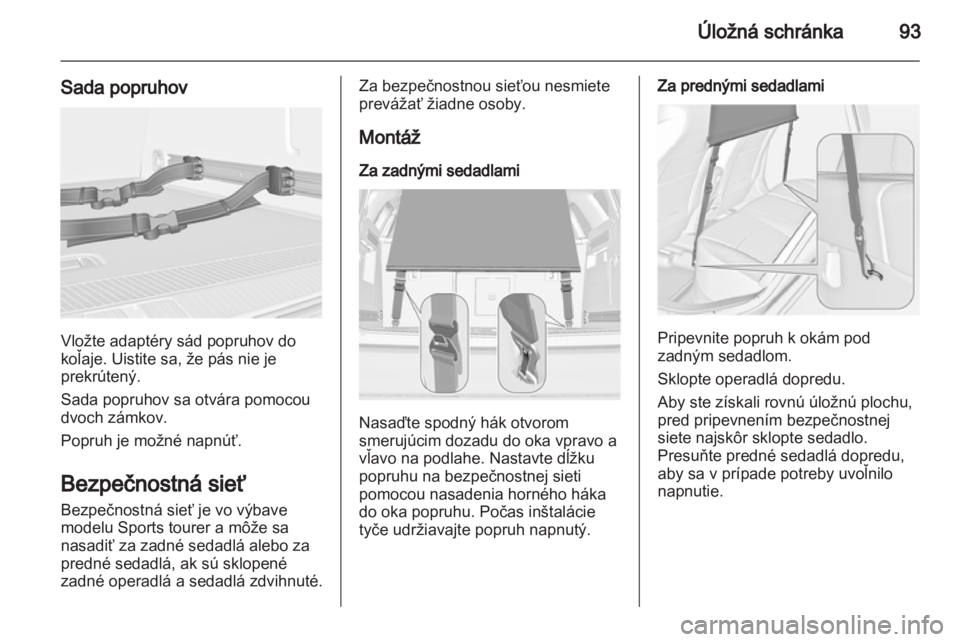 Úložná schránka 93

Sada popruhov

Vložte adaptéry sád popruhov do koľaje. Uistite sa, že pás nie je prekrútený.

Sada popruhov sa otvára pomocou dvoch zámkov.

Popruh je možné napnúť.

Bezpečnostná sieť

Bezpečnostná sieť je vo výbave modelu Sports tourer a môže sa nasadiť za zadné sedadlá alebo za predné sedadlá, ak sú sklopené zadné operadlá a sedadlá zdvihnuté.

Za bezpečnostnou sieťou nesmiete prevážať žiadne osoby.

Montáž

Za zadnými sedadlami

Nasaďte spodný hák otvorom smerujúcim dozadu do oka vpravo a vľavo na podlahe. Nastavte dĺžku popruhu na bezpečnostnej sieti pomocou nasadenia horného háka do oka popruhu. Počas inštalácie tyče udržiavajte popruh napnutý.

Za prednými sedadlami

Pripevnite popruh k okám pod zadným sedadlom.

Sklopte operadlá dopredu.

Aby ste získali rovnú úložnú plochu, pred pripevnením bezpečnostnej siete najskôr sklopte sedadlo. Presuňte predné sedadlá dopredu, aby sa v prípade potreby uvoľnilo napnutie.

carmanualsonline.info