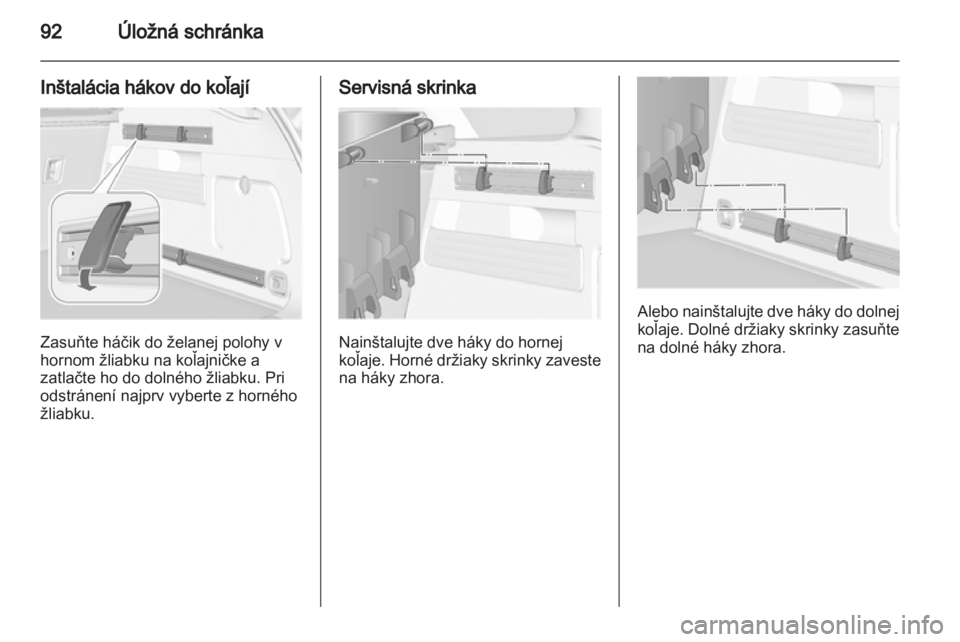 92 Úložná schránka

Inštalácia hákov do koľají

Zasuňte háčik do želanej polohy v hornom žliabku na koľajničke a zatlačte ho do dolného žliabku. Pri odstránení najprv vyberte z horného žliabku.

Servisná skrinka

Nainštalujte dve háky do hornej koľaje. Horné držiaky skrinky zaveste na háky zhora.

Alebo nainštalujte dve háky do dolnej koľaje. Dolné držiaky skrinky zasuňte na dolné háky zhora.

carmanualsonline.info