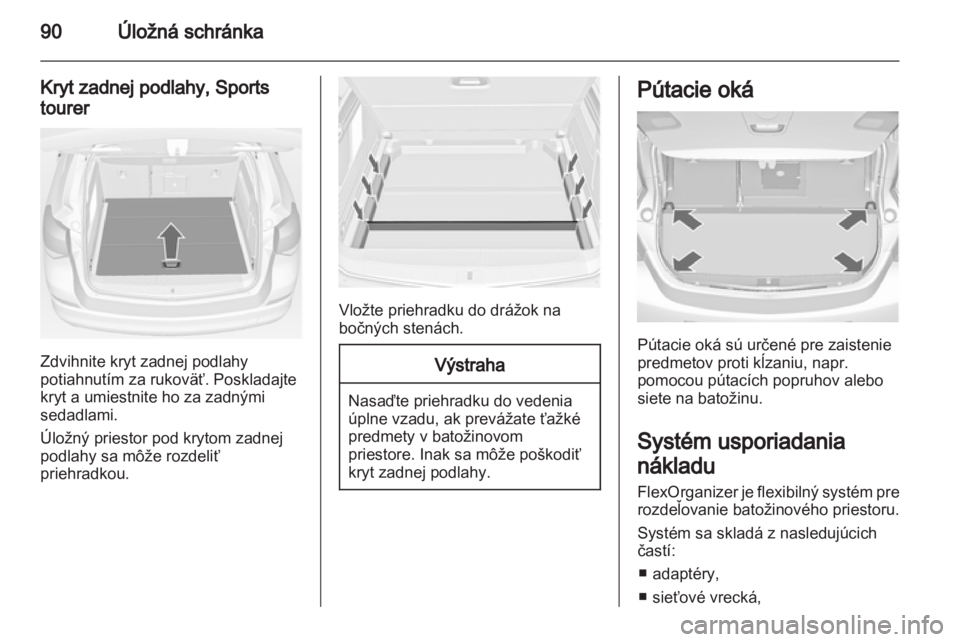 90 Úložná schránka

Kryt zadnej podlahy, Sports tourer

Zdvihnite kryt zadnej podlahy potiahnutím za rukoväť. Poskladajte kryt a umiestnite ho za zadnými sedadlami.

Úložný priestor pod krytom zadnej podlahy sa môže rozdeliť priehradkou.

Vložte priehradku do drážok na bočných stenách.

Výstraha

Nasaďte priehradku do vedenia úplne vzadu, ak prevážate ťažké predmety v batožinovom priestore. Inak sa môže poškodiť kryt zadnej podlahy.

Pútacie oká

Pútacie oká sú určené pre zaistenie predmetov proti kĺzaniu, napr. pomocou pútacích popruhov alebo siete na batožinu.

Systém usporiadania nákladu

FlexOrganizer je flexibilný systém pre rozdeľovanie batožinového priestoru.

Systém sa skladá z nasledujúcich častí:

■ adaptéry,
■ sieťové vrecká,

carmanualsonline.info