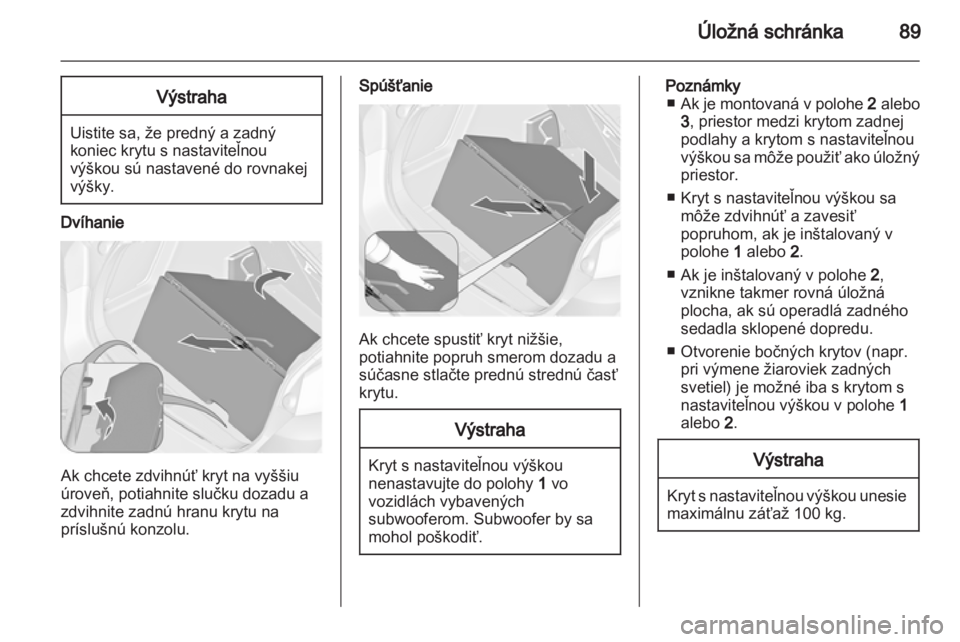 Úložná schránka 89

Výstraha

Uistite sa, že predný a zadný koniec krytu s nastaviteľnou výškou sú nastavené do rovnakej výšky.

Dvíhanie

Ak chcete zdvihnúť kryt na vyššiu úroveň, potiahnite slučku dozadu a zdvihnite zadnú hranu krytu na príslušnú konzolu.

Spúšťanie

Ak chcete spustiť kryt nižšie, potiahnite popruh smerom dozadu a súčasne stlačte prednú strednú časť krytu.

Výstraha

Kryt s nastaviteľnou výškou nenastavujte do polohy 1 vo vozidlách vybavených subwooferom. Subwoofer by sa mohol poškodiť.

Poznámky
■ Ak je montovaná v polohe 2 alebo 3, priestor medzi krytom zadnej podlahy a krytom s nastaviteľnou výškou sa môže použiť ako úložný priestor.
■ Kryt s nastaviteľnou výškou sa môže zdvihnúť a zavesiť popruhom, ak je inštalovaný v polohe 1 alebo 2.
■ Ak je inštalovaný v polohe 2, vznikne takmer rovná úložná plocha, ak sú operadlá zadného sedadla sklopené dopredu.
■ Otvorenie bočných krytov (napr. pri výmene žiaroviek zadných svetiel) je možné iba s krytom s nastaviteľnou výškou v polohe 1 alebo 2.

Výstraha

Kryt s nastaviteľnou výškou unesie maximálnu záťaž 100 kg.

carmanualsonline.info