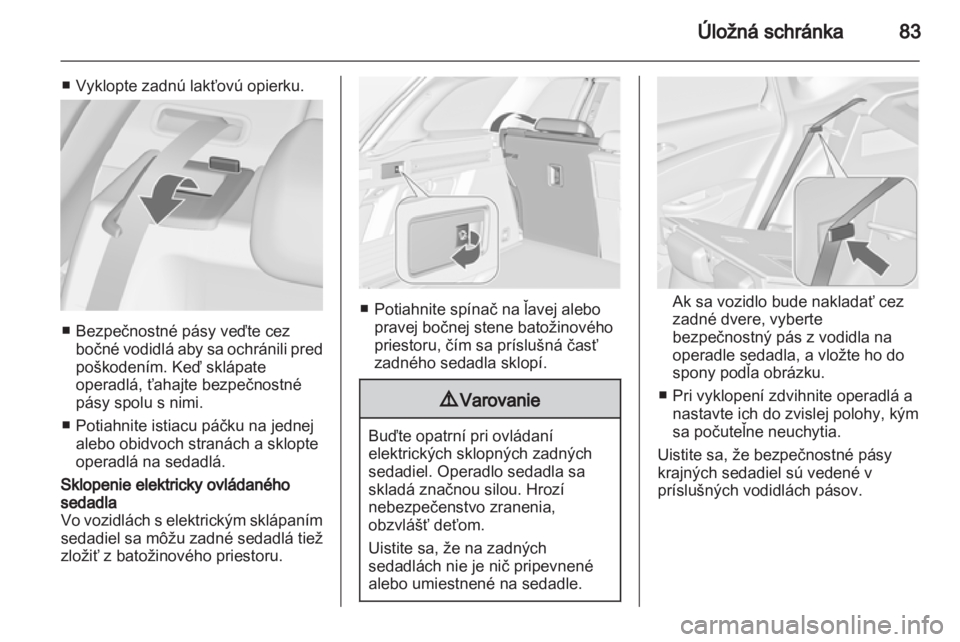 Úložná schránka 83

■ Vyklopte zadnú lakťovú opierku.

■ Bezpečnostné pásy veďte cez bočné vodidlá aby sa ochránili pred poškodením. Keď sklápate operadlá, ťahajte bezpečnostné pásy spolu s nimi.

■ Potiahnite istiacu páčku na jednej alebo obidvoch stranách a sklopte operadlá na sedadlá.

Sklopenie elektricky ovládaného sedadla
Vo vozidlách s elektrickým sklápaním sedadiel sa môžu zadné sedadlá tiež zložiť z batožinového priestoru.

■ Potiahnite spínač na ľavej alebo pravej bočnej stene batožinového priestoru, čím sa príslušná časť zadného sedadla sklopí.

⚠ Varovanie

Buďte opatrní pri ovládaní elektrických sklopných zadných sedadiel. Operadlo sedadla sa skladá značnou silou. Hrozí nebezpečenstvo zranenia, obzvlášť deťom.

Uistite sa, že na zadných sedadlách nie je nič pripevnené alebo umiestnené na sedadle.

Ak sa vozidlo bude nakladať cez zadné dvere, vyberte bezpečnostný pás z vodidla na operadle sedadla, a vložte ho do spony podľa obrázku.

■ Pri vyklopení zdvihnite operadlá a nastavte ich do zvislej polohy, kým sa počuteľne neuchytia.

Uistite sa, že bezpečnostné pásy krajných sedadiel sú vedené v príslušných vodidlách pásov.

carmanualsonline.info