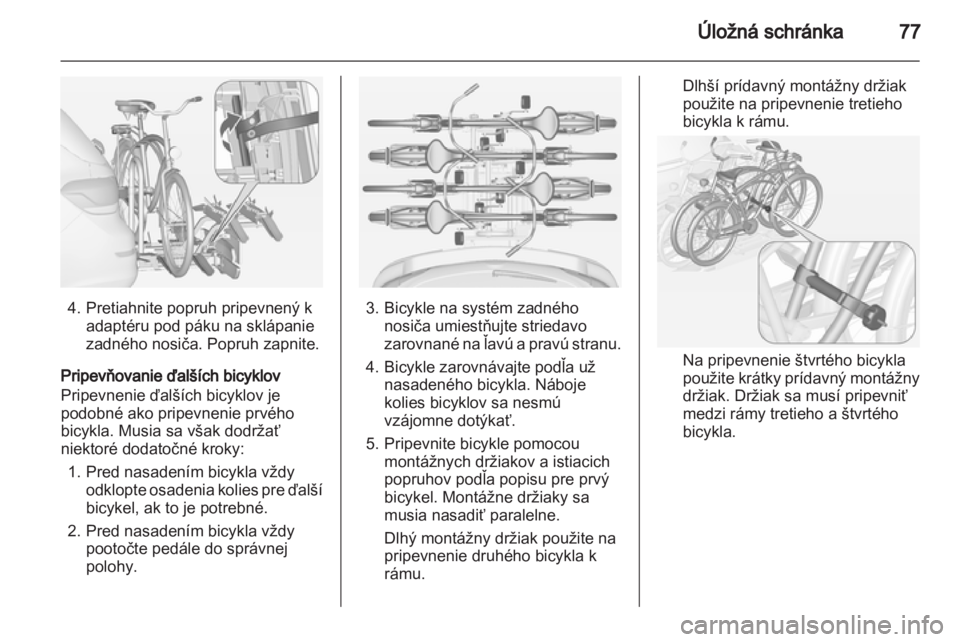 Úložná schránka 77

4. Pretiahnite popruh pripevnený k adaptéru pod páku na sklápanie zadného nosiča. Popruh zapnite.

Pripevňovanie ďalších bicyklov
Pripevnenie ďalších bicyklov je podobné ako pripevnenie prvého bicykla. Musia sa však dodržať niektoré dodatočné kroky:

1. Pred nasadením bicykla vždy odklopte osadenia kolies pre ďalší bicykel, ak to je potrebné.

2. Pred nasadením bicykla vždy pootočte pedále do správnej polohy.

3. Bicykle na systém zadného nosiča umiestňujte striedavo zarovnané na ľavú a pravú stranu.

4. Bicykle zarovnávajte podľa už nasadeného bicykla. Náboje kolies bicyklov sa nesmú vzájomne dotýkať.

5. Pripevnite bicykle pomocou montážnych držiakov a istiacich popruhov podľa popisu pre prvý bicykel. Montážne držiaky sa musia nasadiť paralelne.

Dlhý montážny držiak použite na pripevnenie druhého bicykla k rámu.

Dlhší prídavný montážny držiak použite na pripevnenie tretieho bicykla k rámu.

Na pripevnenie štvrtého bicykla použite krátky prídavný montážny držiak. Držiak sa musí pripevniť medzi rámy tretieho a štvrtého bicykla.

carmanualsonline.info