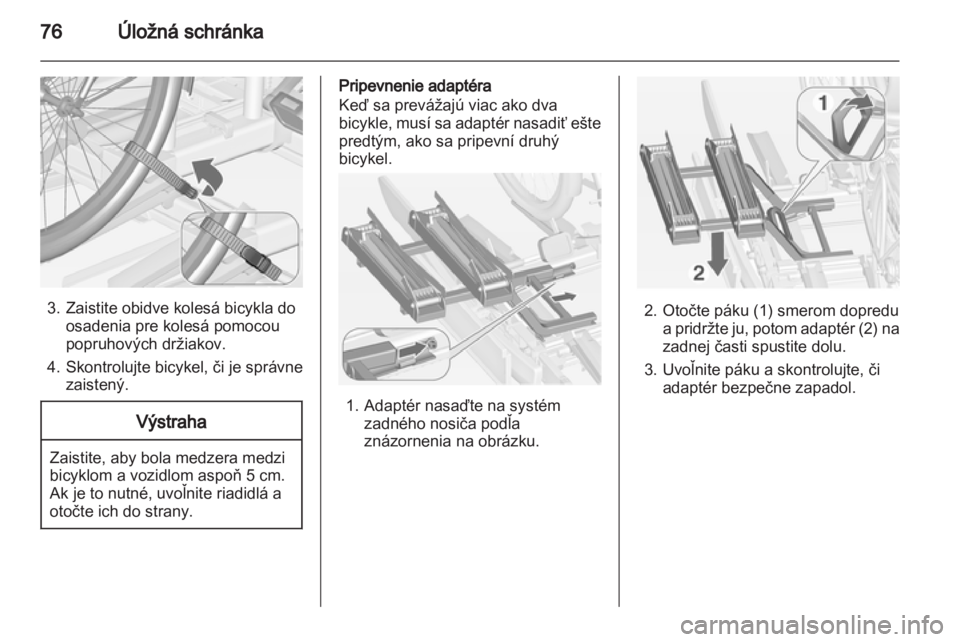 76 Úložná schránka

3. Zaistite obidve kolesá bicykla do osadenia pre kolesá pomocou popruhových držiakov.

4. Skontrolujte bicykel, či je správne zaistený.

Výstraha

Zaistite, aby bola medzera medzi bicyklom a vozidlom aspoň 5 cm. Ak je to nutné, uvoľnite riadidlá a otočte ich do strany.

Pripevnenie adaptéra

Keď sa prevážajú viac ako dva bicykle, musí sa adaptér nasadiť ešte predtým, ako sa pripevní druhý bicykel.

1. Adaptér nasaďte na systém zadného nosiča podľa znázornenia na obrázku.

1

2

2. Otočte páku (1) smerom dopredu a pridržte ju, potom adaptér (2) na zadnej časti spustite dolu.

3. Uvoľnite páku a skontrolujte, či adaptér bezpečne zapadol.

carmanualsonline.info