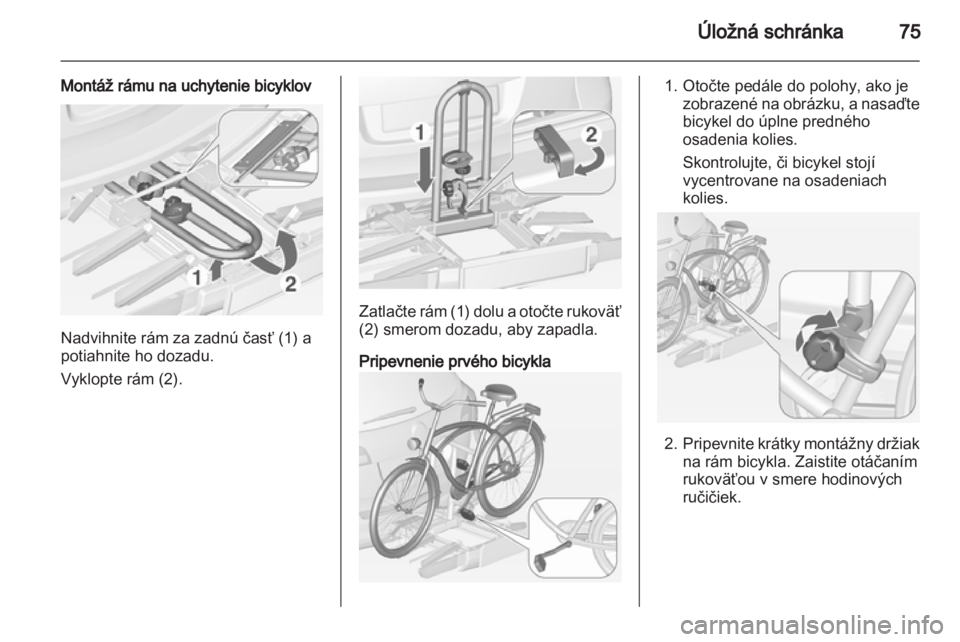 Úložná schránka 75

Montáž rámu na uchytenie bicyklov

1 2

Nadvihnite rám za zadnú časť (1) a potiahnite ho dozadu.

Vyklopte rám (2).

1 2

Zatlačte rám (1) dolu a otočte rukoväť (2) smerom dozadu, aby zapadla.

Pripevnenie prvého bicykla

1. Otočte pedále do polohy, ako je zobrazené na obrázku, a nasaďte bicykel do úplne predného osadenia kolies.

Skontrolujte, či bicykel stojí vycentrovane na osadeniach kolies.

2. Pripevnite krátky montážny držiak na rám bicykla. Zaistite otáčaním rukoväťou v smere hodinových ručičiek.

carmanualsonline.info