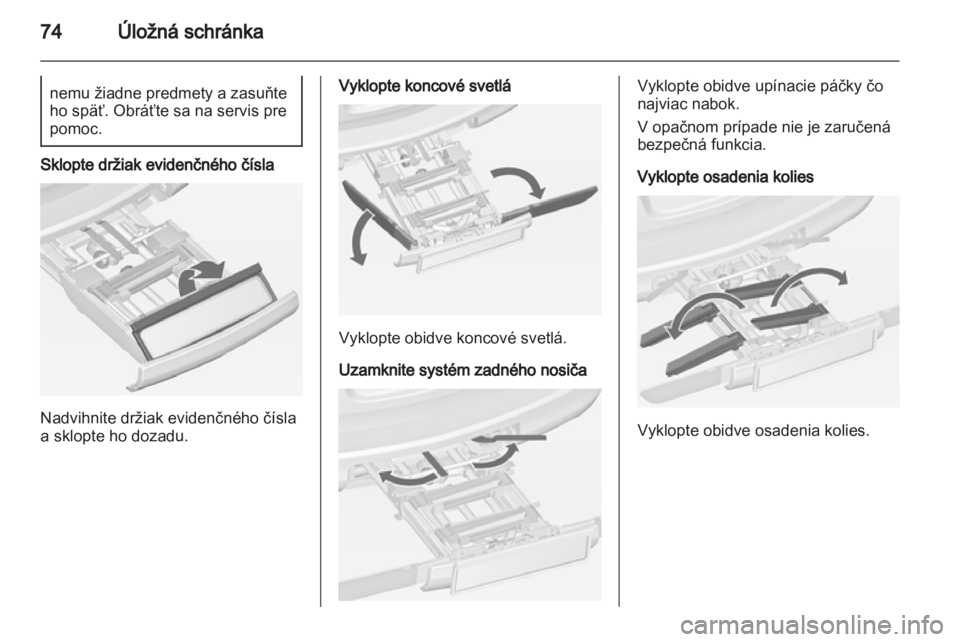 74 Úložná schránka

nemu žiadne predmety a zasuňte ho späť. Obráťte sa na servis pre pomoc.

Sklopte držiak evidenčného čísla

Nadvihnite držiak evidenčného čísla a sklopte ho dozadu.

Vyklopte koncové svetlá

Vyklopte obidve koncové svetlá.

Uzamknite systém zadného nosiča

Vyklopte obidve upínacie páčky čo najviac nabok.

V opačnom prípade nie je zaručená bezpečná funkcia.

Vyklopte osadenia kolies

Vyklopte obidve osadenia kolies.

carmanualsonline.info