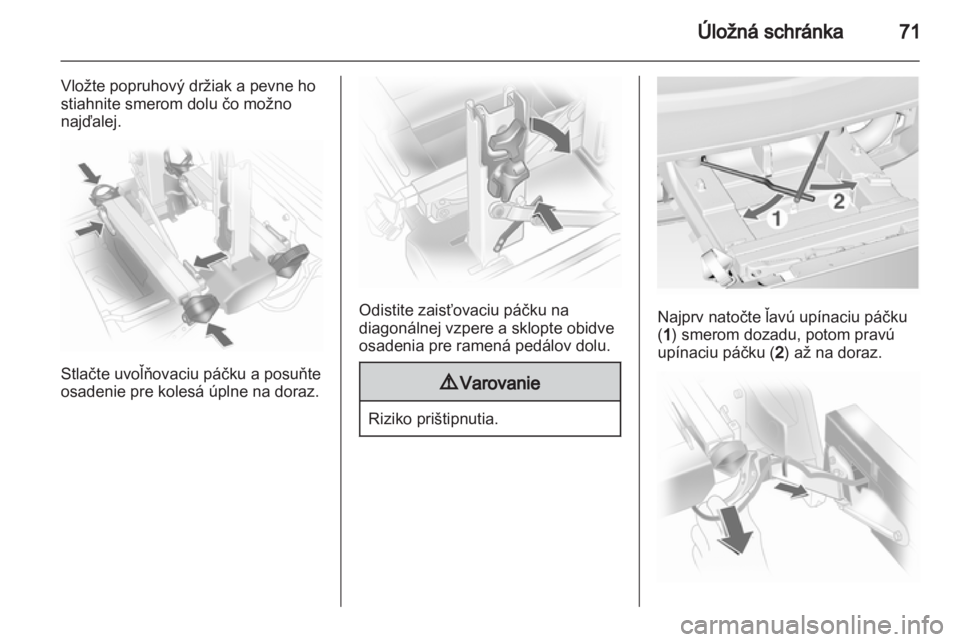 Úložná schránka 71

Vložte popruhový držiak a pevne ho stiahnite smerom dolu čo možno najďalej.

Stlačte uvoľňovaciu páčku a posuňte osadenie pre kolesá úplne na doraz.

Odistite zaisťovaciu páčku na diagonálnej vzpere a sklopte obidve osadenia pre ramená pedálov dolu.

⚠ Varovanie

Riziko prištipnutia.

1
2

Najprv natočte ľavú upínaciu páčku (1) smerom dozadu, potom pravú upínaciu páčku (2) až na doraz.

carmanualsonline.info