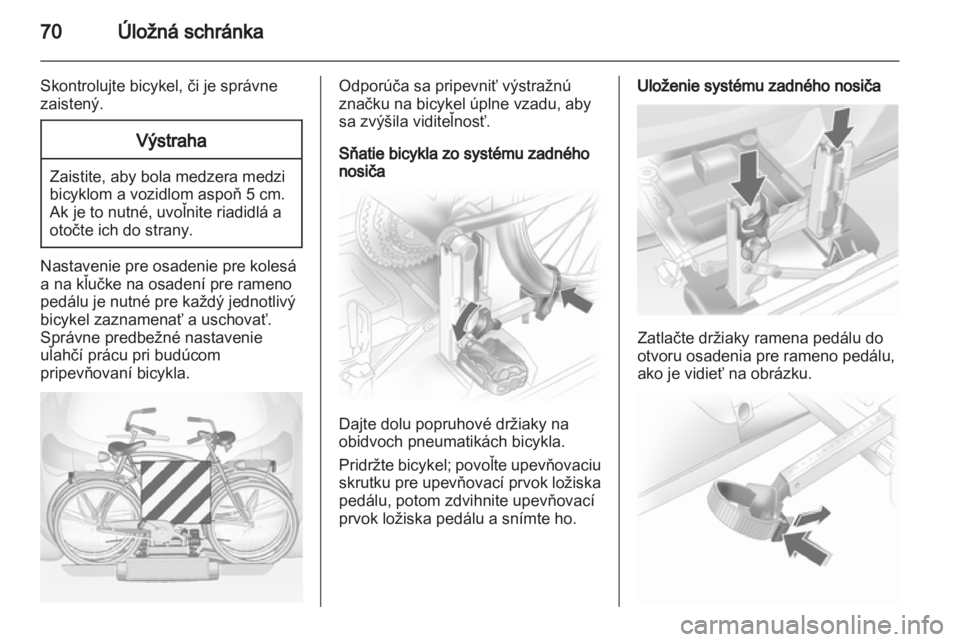 70 Úložná schránka

Skontrolujte bicykel, či je správne zaistený.

Výstraha

Zaistite, aby bola medzera medzi bicyklom a vozidlom aspoň 5 cm. Ak je to nutné, uvoľnite riadidlá a otočte ich do strany.

Nastavenie pre osadenie pre kolesá a na kľučke na osadení pre rameno pedálu je nutné pre každý jednotlivý bicykel zaznamenať a uschovať. Správne predbežné nastavenie uľahčí prácu pri budúcom pripevňovaní bicykla.

Odporúča sa pripevniť výstražnú značku na bicykel úplne vzadu, aby sa zvýšila viditeľnosť.

Sňatie bicykla zo systému zadného nosiča

Dajte dolu popruhové držiaky na obidvoch pneumatikách bicykla.

Pridržte bicykel; povoľte upevňovaciu skrutku pre upevňovací prvok ložiska pedálu, potom zdvihnite upevňovací prvok ložiska pedálu a snímte ho.

Uloženie systému zadného nosiča

Zatlačte držiaky ramena pedálu do otvoru osadenia pre rameno pedálu, ako je vidieť na obrázku.

carmanualsonline.info