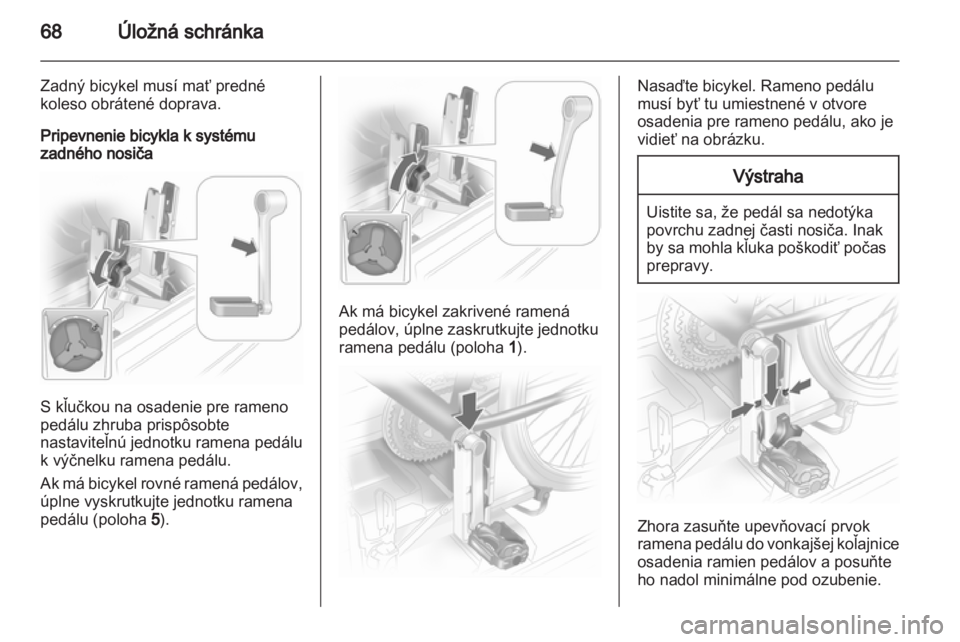 68 Úložná schránka

Zadný bicykel musí mať predné koleso obrátené doprava.

Pripevnenie bicykla k systému zadného nosiča

S kľučkou na osadenie pre rameno pedálu zhruba prispôsobte nastaviteľnú jednotku ramena pedálu k výčnelku ramena pedálu.

Ak má bicykel rovné ramená pedálov, úplne vyskrutkujte jednotku ramena pedálu (poloha 5).

Ak má bicykel zakrivené ramená pedálov, úplne zaskrutkujte jednotku ramena pedálu (poloha 1).

Nasaďte bicykel. Rameno pedálu musí byť tu umiestnené v otvore osadenia pre rameno pedálu, ako je vidieť na obrázku.

Výstraha

Uistite sa, že pedál sa nedotýka povrchu zadnej časti nosiča. Inak by sa mohla kľuka poškodiť počas prepravy.

Zhora zasuňte upevňovací prvok ramena pedálu do vonkajšej koľajnice osadenia ramien pedálov a posuňte ho nadol minimálne pod ozubenie.

carmanualsonline.info