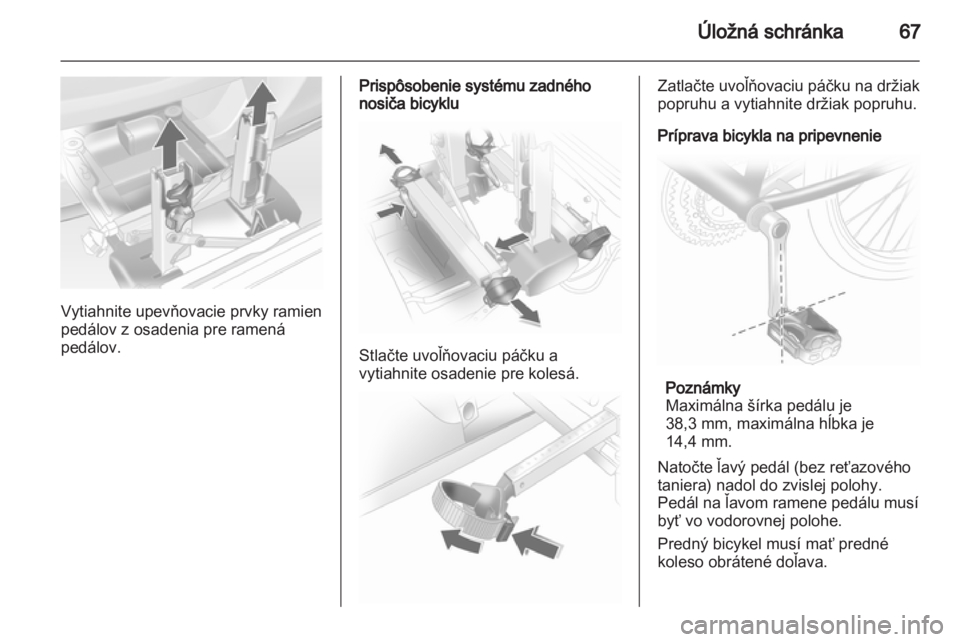 Úložná schránka 67

Vytiahnite upevňovacie prvky ramien pedálov z osadenia pre ramená pedálov.

Prispôsobenie systému zadného nosiča bicyklu

Stlačte uvoľňovaciu páčku a vytiahnite osadenie pre kolesá.

Zatlačte uvoľňovaciu páčku na držiak popruhu a vytiahnite držiak popruhu.

Príprava bicykla na pripevnenie

Poznámky
Maximálna šírka pedálu je 38,3 mm, maximálna hĺbka je 14,4 mm.

Natočte ľavý pedál (bez reťazového taniera) nadol do zvislej polohy. Pedál na ľavom ramene pedálu musí byť vo vodorovnej polohe.

Predný bicykel musí mať predné koleso obrátené doľava.

carmanualsonline.info