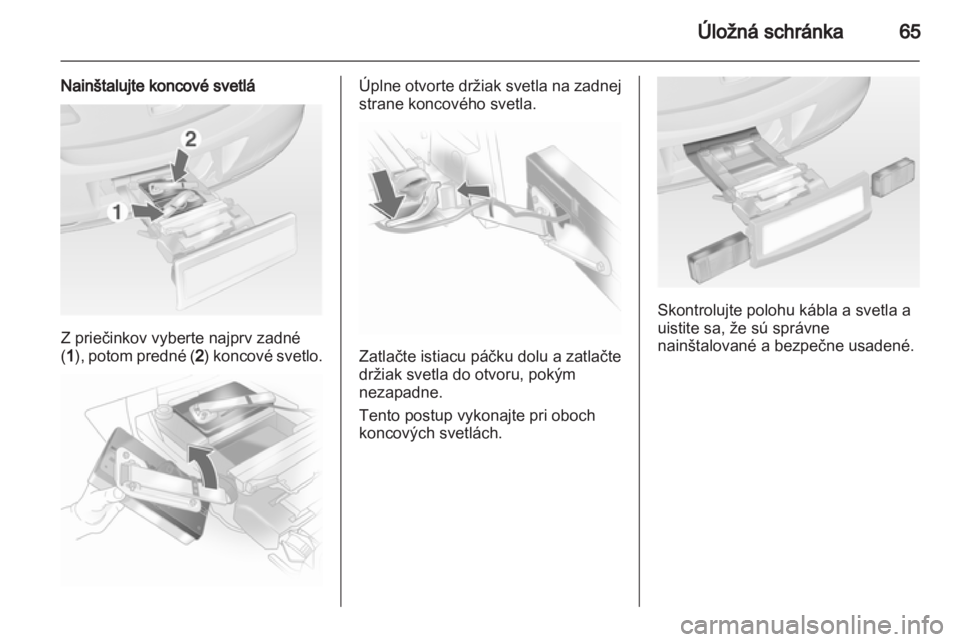 Úložná schránka 65

Nainštalujte koncové svetlá

2

1

Z priečinkov vyberte najprv zadné (1), potom predné (2) koncové svetlo.

Úplne otvorte držiak svetla na zadnej strane koncového svetla.

Zatlačte istiacu páčku dolu a zatlačte držiak svetla do otvoru, pokým nezapadne.

Tento postup vykonajte pri oboch koncových svetlách.

Skontrolujte polohu kábla a svetla a uistite sa, že sú správne nainštalované a bezpečne usadené.

carmanualsonline.info