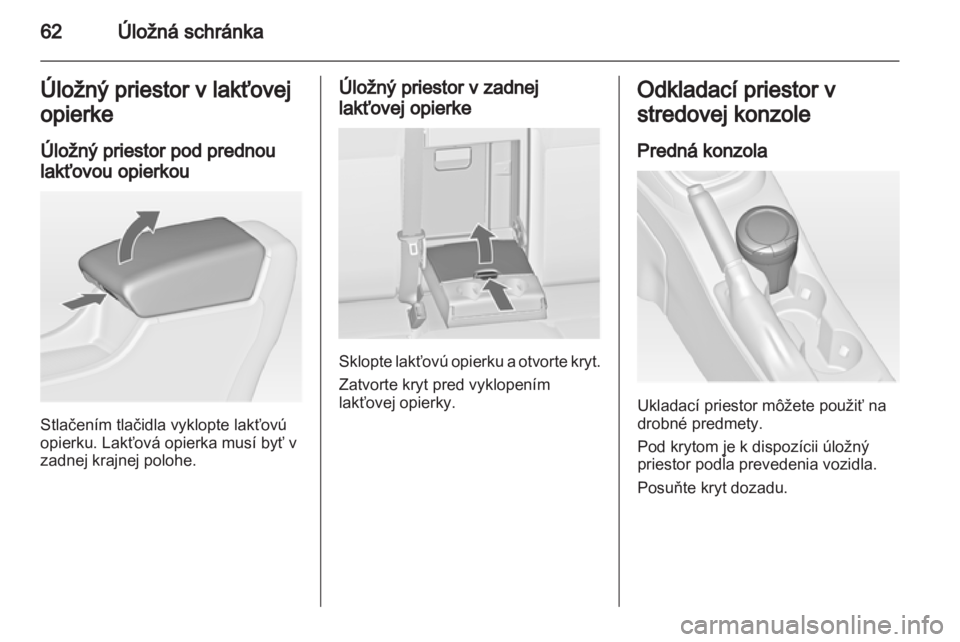 62 Úložná schránka

Úložný priestor v lakťovej opierke

Úložný priestor pod prednou lakťovou opierkou

Stlačením tlačidla vyklopte lakťovú opierku. Lakťová opierka musí byť v zadnej krajnej polohe.

Úložný priestor v zadnej lakťovej opierke

Sklopte lakťovú opierku a otvorte kryt.

Zatvorte kryt pred vyklopením lakťovej opierky.

Odkladací priestor v stredovej konzole

Predná konzola

Ukladací priestor môžete použiť na drobné predmety.

Pod krytom je k dispozícii úložný priestor podľa prevedenia vozidla.

Posuňte kryt dozadu.

carmanualsonline.info