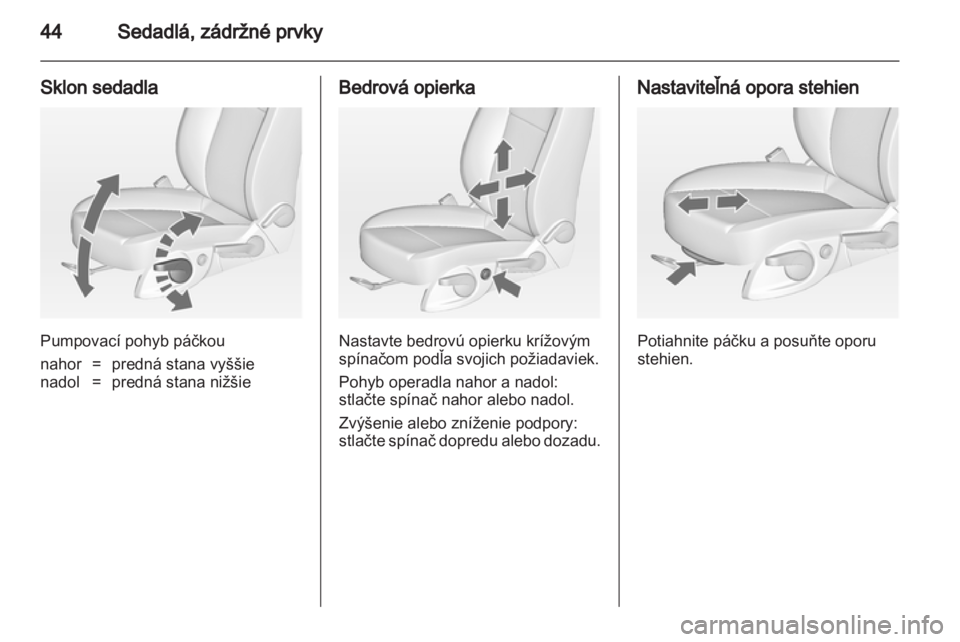 44 Sedadlá, zádržné prvky

Sklon sedadla

Pumpovací pohyb páčkou

nahor = predná stana vyššie
nadol = predná stana nižšie

Bedrová opierka

Nastavte bedrovú opierku krížovým spínačom podľa svojich požiadaviek.

Pohyb operadla nahor a nadol: stlačte spínač nahor alebo nadol.

Zvýšenie alebo zníženie podpory: stlačte spínač dopredu alebo dozadu.

Nastaviteľná opora stehien

Potiahnite páčku a posuňte oporu stehien.

carmanualsonline.info