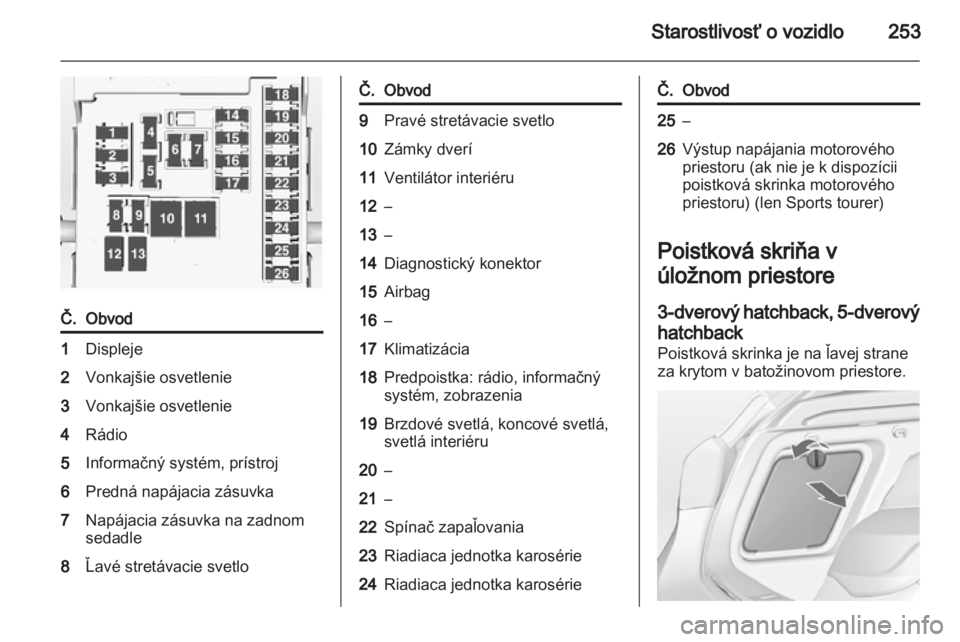 Starostlivosť o vozidlo 253

1
2
3
4
5
6
7
8
9
10
11
12
13
14
15
16
17
18
19
20
21
22
23
24
25
26

| Č. | Obvod |
|---|---|
| 1 | Displeje |
| 2 | Vonkajšie osvetlenie |
| 3 | Vonkajšie osvetlenie |
| 4 | Rádio |
| 5 | Informačný systém, prístroj |
| 6 | Predná napájacia zásuvka |
| 7 | Napájacia zásuvka na zadnom sedadle |
| 8 | Ľavé stretávacie svetlo |

| Č. | Obvod |
|---|---|
| 9 | Pravé stretávacie svetlo |
| 10 | Zámky dverí |
| 11 | Ventilátor interiéru |
| 12 | – |
| 13 | – |
| 14 | Diagnostický konektor |
| 15 | Airbag |
| 16 | – |
| 17 | Klimatizácia |
| 18 | Predpoistka: rádio, informačný systém, zobrazenia |
| 19 | Brzdové svetlá, koncové svetlá, svetlá interiéru |
| 20 | – |
| 21 | – |
| 22 | Spínač zapaľovania |
| 23 | Riadiaca jednotka karosérie |
| 24 | Riadiaca jednotka karosérie |

| Č. | Obvod |
|---|---|
| 25 | – |
| 26 | Výstup napájania motorového priestoru (ak nie je k dispozícii poistková skrinka motorového priestoru) (len Sports tourer) |

Poistková skriňa v úložnom priestore

3-dverový hatchback, 5-dverový hatchback
Poistková skrinka je na ľavej strane za krytom v batožinovom priestore.

carmanualsonline.info