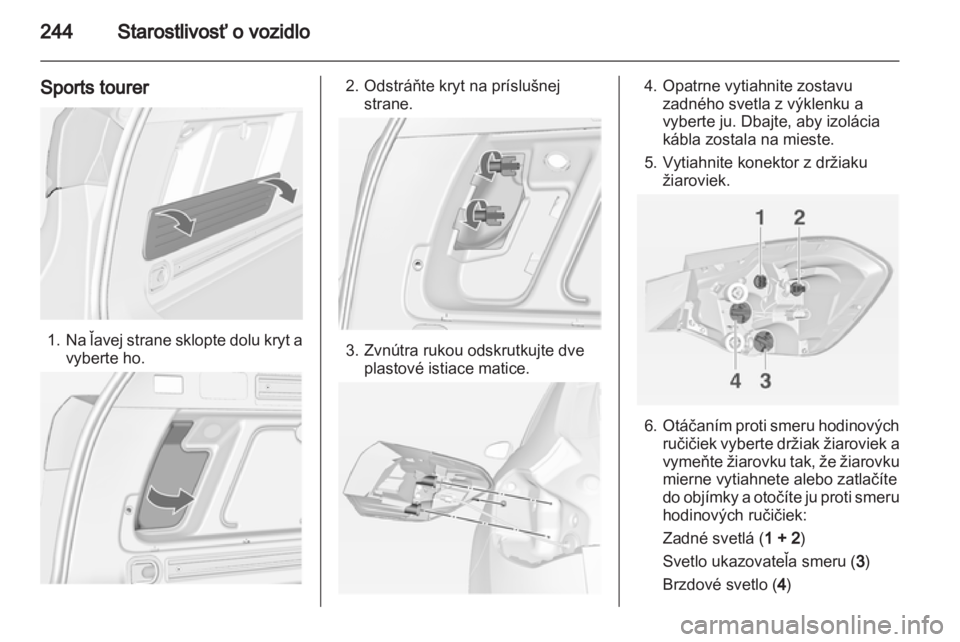 244 Starostlivosť o vozidlo

Sports tourer

1. Na ľavej strane sklopte dolu kryt a vyberte ho.

2. Odstráňte kryt na príslušnej strane.

3. Zvnútra rukou odskrutkujte dve plastové istiace matice.

4. Opatrne vytiahnite zostavu zadného svetla z výklenku a vyberte ju. Dbajte, aby izolácia kábla zostala na mieste.

5. Vytiahnite konektor z držiaku žiaroviek.

1 2
4 3

6. Otáčaním proti smeru hodinových ručičiek vyberte držiak žiaroviek a vymeňte žiarovku tak, že žiarovku mierne vytiahnete alebo zatlačíte do objímky a otočíte ju proti smeru hodinových ručičiek:

Zadné svetlá (1 + 2)

Svetlo ukazovateľa smeru (3)

Brzdové svetlo (4)

carmanualsonline.info