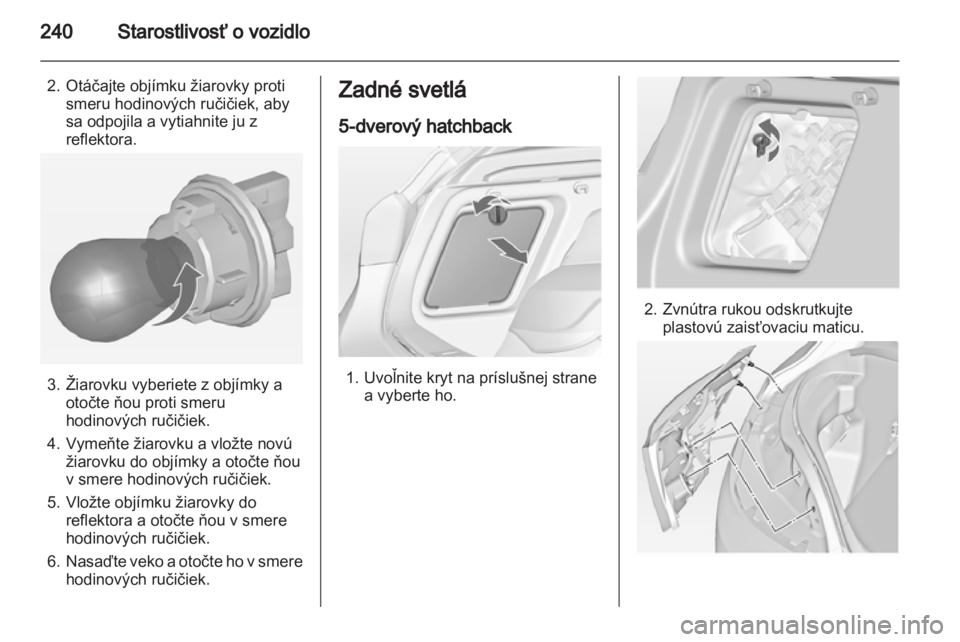 240 Starostlivosť o vozidlo

2. Otáčajte objímku žiarovky proti smeru hodinových ručičiek, aby sa odpojila a vytiahnite ju z reflektora.

3. Žiarovku vyberiete z objímky a otočte ňou proti smeru hodinových ručičiek.

4. Vymeňte žiarovku a vložte novú žiarovku do objímky a otočte ňou v smere hodinových ručičiek.

5. Vložte objímku žiarovky do reflektora a otočte ňou v smere hodinových ručičiek.

6. Nasaďte veko a otočte ho v smere hodinových ručičiek.

Zadné svetlá

5-dverový hatchback

1. Uvoľnite kryt na príslušnej strane a vyberte ho.

2. Zvnútra rukou odskrutkujte plastovú zaisťovaciu maticu.

carmanualsonline.info