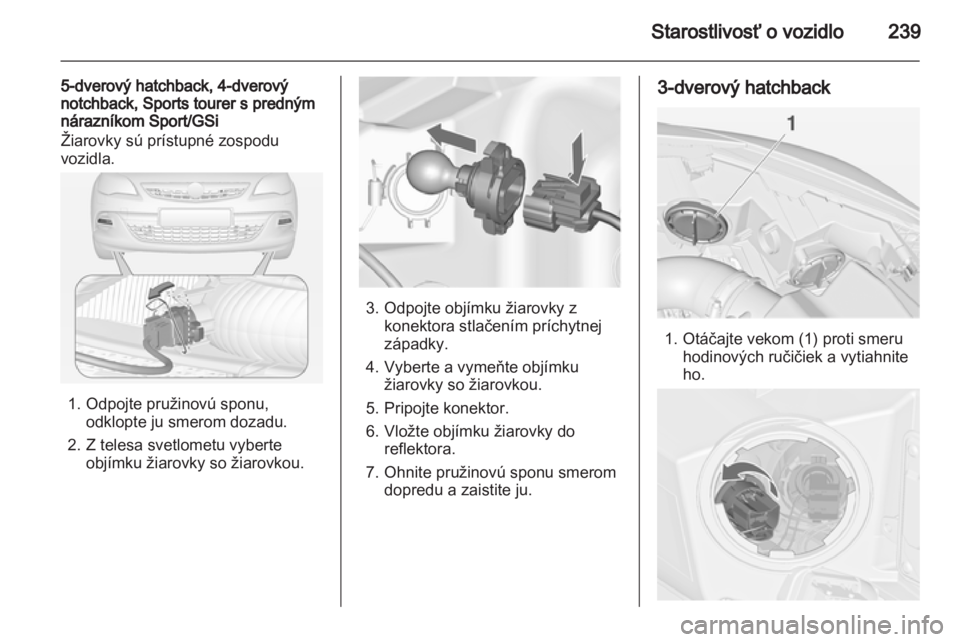 Starostlivosť o vozidlo 239

5-dverový hatchback, 4-dverový notchback, Sports tourer s predným nárazníkom Sport/GSi
Žiarovky sú prístupné zospodu vozidla.

1. Odpojte pružinovú sponu, odklopte ju smerom dozadu.
2. Z telesa svetlometu vyberte objímku žiarovky so žiarovkou.

3. Odpojte objímku žiarovky z konektora stlačením príchytnej západky.
4. Vyberte a vymeňte objímku žiarovky so žiarovkou.
5. Pripojte konektor.
6. Vložte objímku žiarovky do reflektora.
7. Ohnite pružinovú sponu smerom dopredu a zaistite ju.

3-dverový hatchback

1

1. Otáčajte vekom (1) proti smeru hodinových ručičiek a vytiahnite ho.

carmanualsonline.info