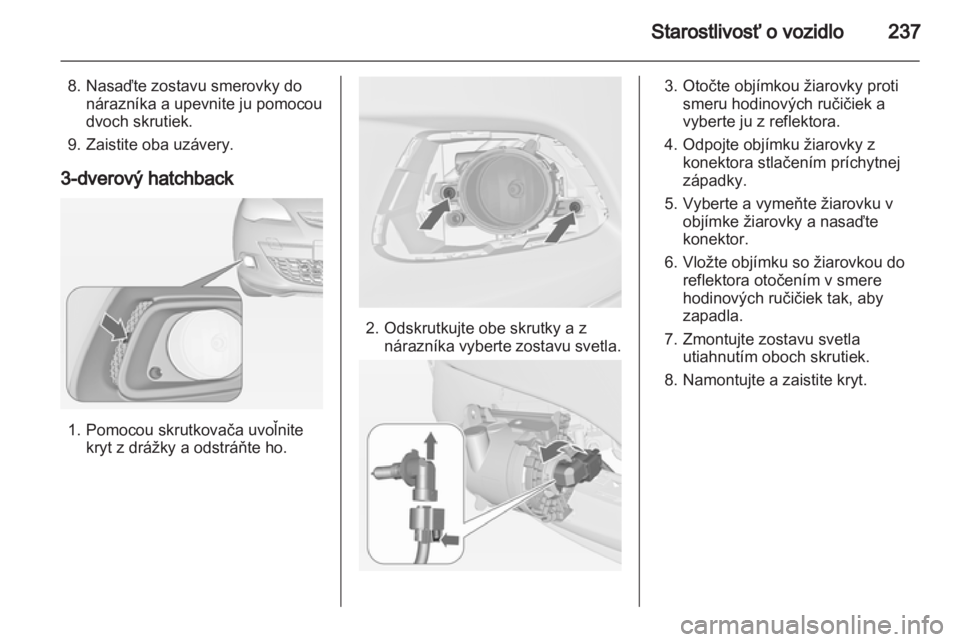 Starostlivosť o vozidlo 237

8. Nasaďte zostavu smerovky do nárazníka a upevnite ju pomocou dvoch skrutiek.

9. Zaistite oba uzávery.

3-dverový hatchback

1. Pomocou skrutkovača uvoľnite kryt z drážky a odstráňte ho.

2. Odskrutkujte obe skrutky a z nárazníka vyberte zostavu svetla.

3. Otočte objímkou žiarovky proti smeru hodinových ručičiek a vyberte ju z reflektora.

4. Odpojte objímku žiarovky z konektora stlačením príchytnej západky.

5. Vyberte a vymeňte žiarovku v objímke žiarovky a nasaďte konektor.

6. Vložte objímku so žiarovkou do reflektora otočením v smere hodinových ručičiek tak, aby zapadla.

7. Zmontujte zostavu svetla utiahnutím oboch skrutiek.

8. Namontujte a zaistite kryt.

carmanualsonline.info