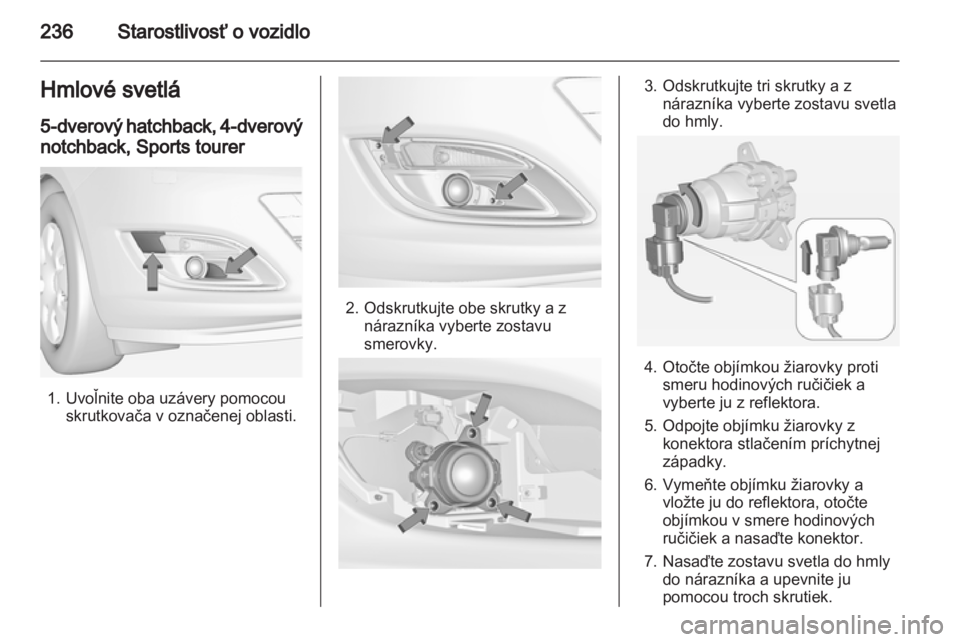 236 Starostlivosť o vozidlo

Hmlové svetlá

5-dverový hatchback, 4-dverový notchback, Sports tourer

1. Uvoľnite oba uzávery pomocou skrutkovača v označenej oblasti.

2. Odskrutkujte obe skrutky a z nárazníka vyberte zostavu smerovky.

3. Odskrutkujte tri skrutky a z nárazníka vyberte zostavu svetla do hmly.

4. Otočte objímkou žiarovky proti smeru hodinových ručičiek a vyberte ju z reflektora.

5. Odpojte objímku žiarovky z konektora stlačením príchytnej západky.

6. Vymeňte objímku žiarovky a vložte ju do reflektora, otočte objímkou v smere hodinových ručičiek a nasaďte konektor.

7. Nasaďte zostavu svetla do hmly do nárazníka a upevnite ju pomocou troch skrutiek.

carmanualsonline.info