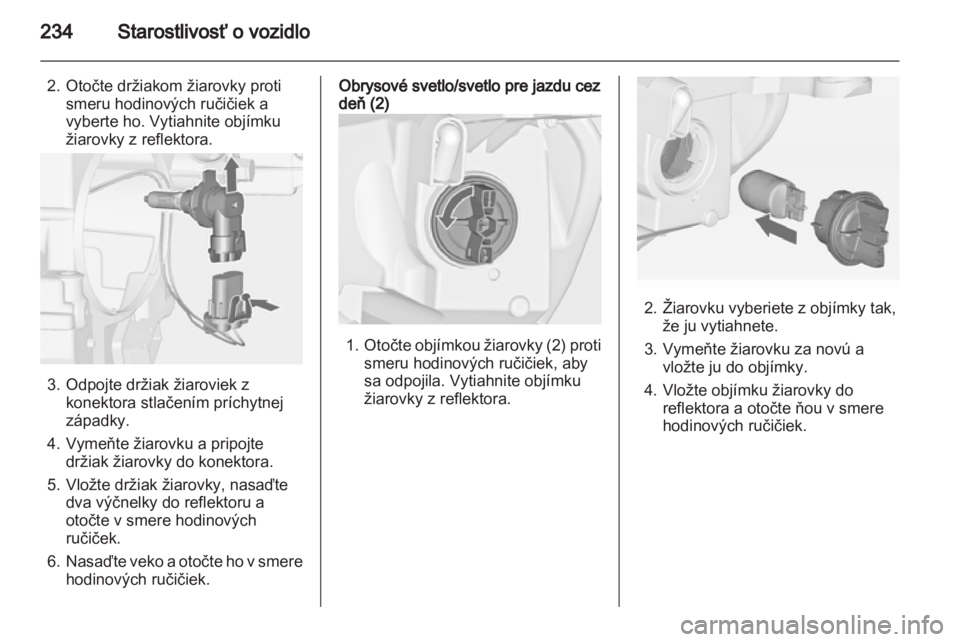 234 Starostlivosť o vozidlo

2. Otočte držiakom žiarovky proti smeru hodinových ručičiek a vyberte ho. Vytiahnite objímku žiarovky z reflektora.

3. Odpojte držiak žiaroviek z konektora stlačením príchytnej západky.

4. Vymeňte žiarovku a pripojte držiak žiarovky do konektora.

5. Vložte držiak žiarovky, nasaďte dva výčnelky do reflektoru a otočte v smere hodinových ručičiek.

6. Nasaďte veko a otočte ho v smere hodinových ručičiek.

Obrysové svetlo/svetlo pre jazdu cez deň (2)

1. Otočte objímkou žiarovky (2) proti smeru hodinových ručičiek, aby sa odpojila. Vytiahnite objímku žiarovky z reflektora.

2. Žiarovku vyberiete z objímky tak, že ju vytiahnete.

3. Vymeňte žiarovku za novú a vložte ju do objímky.

4. Vložte objímku žiarovky do reflektora a otočte ňou v smere hodinových ručičiek.

carmanualsonline.info