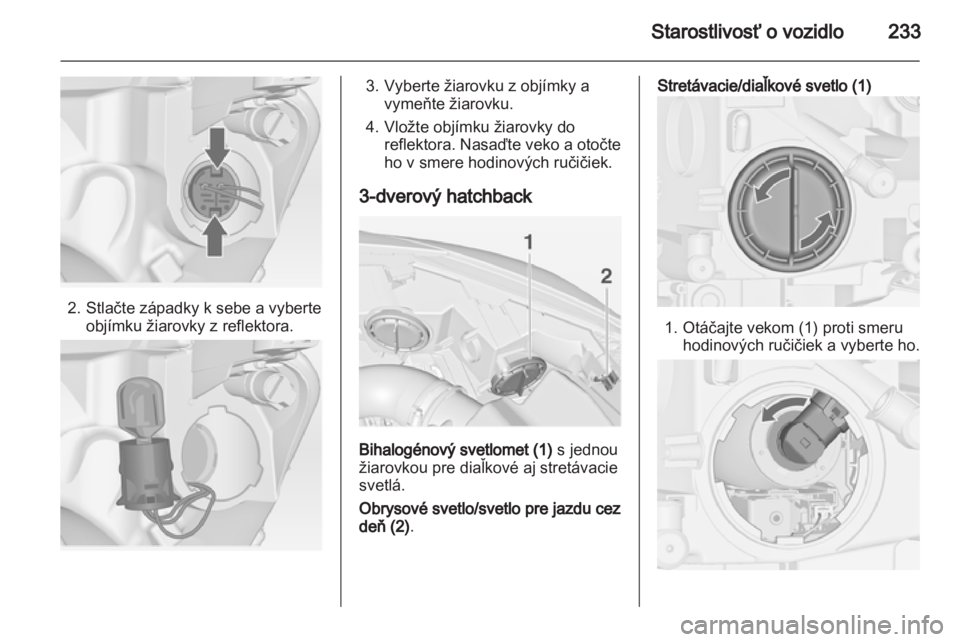 Starostlivosť o vozidlo 233

2. Stlačte západky k sebe a vyberte objímku žiarovky z reflektora.

3. Vyberte žiarovku z objímky a vymeňte žiarovku.

4. Vložte objímku žiarovky do reflektora. Nasaďte veko a otočte ho v smere hodinových ručičiek.

3-dverový hatchback

1

2

Bihalogénový svetlomet (1) s jednou žiarovkou pre diaľkové aj stretávacie svetlá.

Obrysové svetlo/svetlo pre jazdu cez deň (2).

Stretávacie/diaľkové svetlo (1)

1. Otáčajte vekom (1) proti smeru hodinových ručičiek a vyberte ho.

carmanualsonline.info