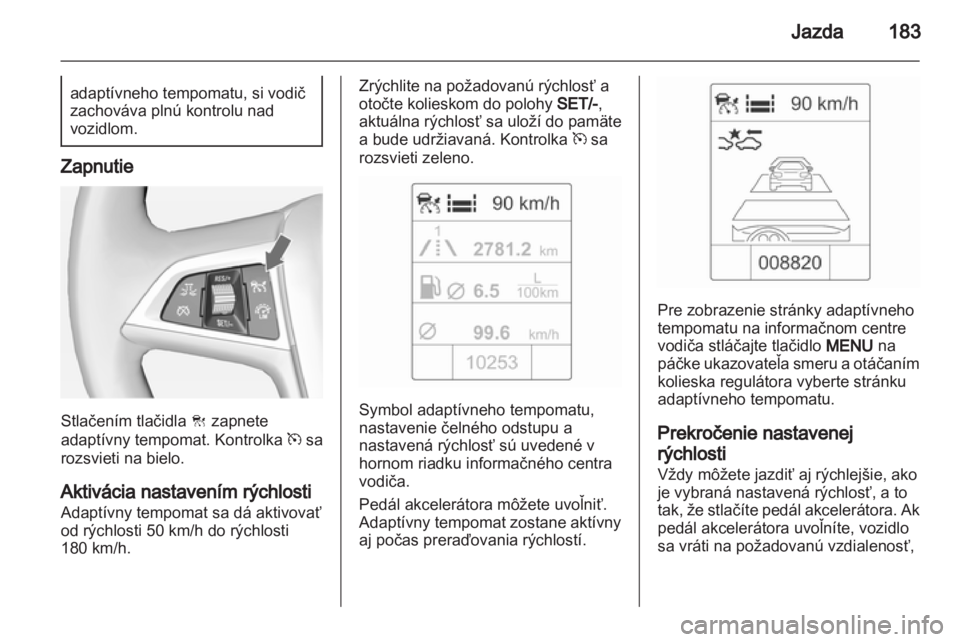 Jazda 183

adaptívneho tempomatu, si vodič zachováva plnú kontrolu nad vozidlom.

Zapnutie

RES/+
SET/-

Stlačením tlačidla zapnete adaptívny tempomat. Kontrolka sa rozsvieti na bielo.

Aktivácia nastavením rýchlosti
Adaptívny tempomat sa dá aktivovať od rýchlosti 50 km/h do rýchlosti 180 km/h.

Zrýchlite na požadovanú rýchlosť a otočte kolieskom do polohy SET/-, aktuálna rýchlosť sa uloží do pamäte a bude udržiavaná. Kontrolka sa rozsvieti zeleno.

90 km/h
1
2781.2 km
6.5 L/100km
99.6 km/h
10253

Symbol adaptívneho tempomatu, nastavenie čelného odstupu a nastavená rýchlosť sú uvedené v hornom riadku informačného centra vodiča.

Pedál akcelerátora môžete uvoľniť. Adaptívny tempomat zostane aktívny aj počas preraďovania rýchlostí.

90 km/h
008820

Pre zobrazenie stránky adaptívneho tempomatu na informačnom centre vodiča stláčajte tlačidlo MENU na páčke ukazovateľa smeru a otáčaním kolieska regulátora vyberte stránku adaptívneho tempomatu.

Prekročenie nastavenej rýchlosti
Vždy môžete jazdiť aj rýchlejšie, ako je vybraná nastavená rýchlosť, a to tak, že stlačíte pedál akcelerátora. Ak pedál akcelerátora uvoľníte, vozidlo sa vráti na požadovanú vzdialenosť,

carmanualsonline.info