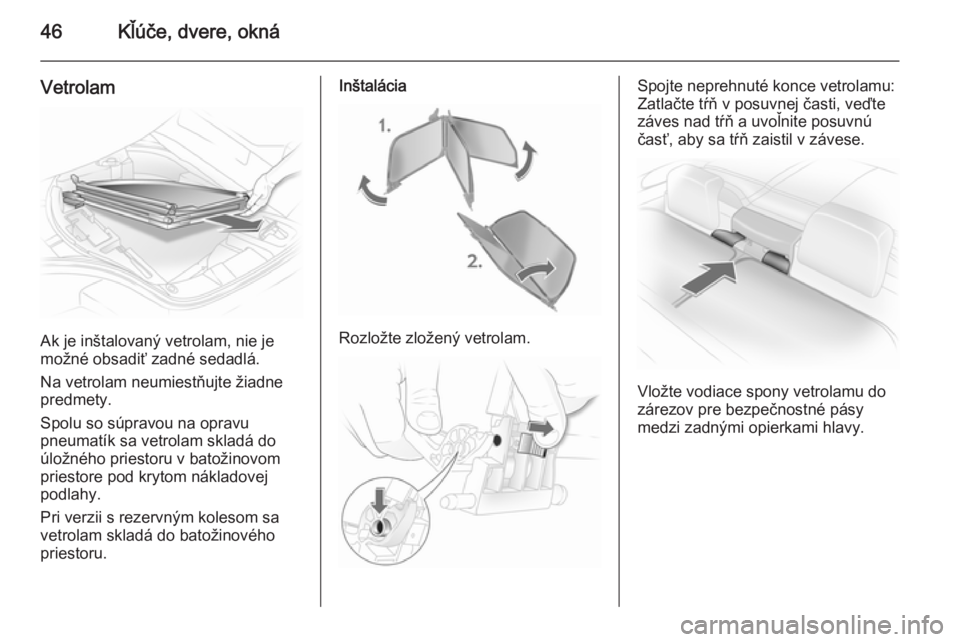 46 Kľúče, dvere, okná

Vetrolam

Ak je inštalovaný vetrolam, nie je možné obsadiť zadné sedadlá.

Na vetrolam neumiestňujte žiadne predmety.

Spolu so súpravou na opravu pneumatík sa vetrolam skladá do úložného priestoru v batožinovom priestore pod krytom nákladovej podlahy.

Pri verzii s rezervným kolesom sa vetrolam skladá do batožinového priestoru.

Inštalácia

1.

2.

Rozložte zložený vetrolam.

Spojte neprehnuté konce vetrolamu: Zatlačte tŕň v posuvnej časti, veďte záves nad tŕň a uvoľnite posuvnú časť, aby sa tŕň zaistil v závese.

Vložte vodiace spony vetrolamu do zárezov pre bezpečnostné pásy medzi zadnými opierkami hlavy.

carmanualsonline.info