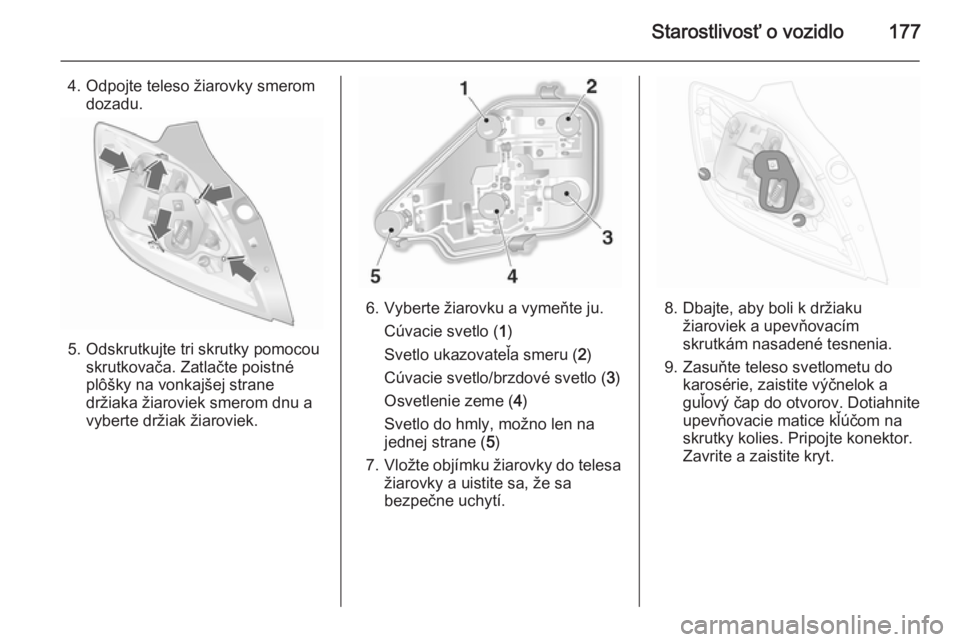 Starostlivosť o vozidlo 177

4. Odpojte teleso žiarovky smerom dozadu.

5. Odskrutkujte tri skrutky pomocou skrutkovača. Zatlačte poistné plôšky na vonkajšej strane držiaka žiaroviek smerom dnu a vyberte držiak žiaroviek.

1
2
3
4
5

6. Vyberte žiarovku a vymeňte ju.
Cúvacie svetlo (1)
Svetlo ukazovateľa smeru (2)
Cúvacie svetlo/brzdové svetlo (3)
Osvetlenie zeme (4)
Svetlo do hmly, možno len na jednej strane (5)

7. Vložte objímku žiarovky do telesa žiarovky a uistite sa, že sa bezpečne uchytí.

8. Dbajte, aby boli k držiaku žiaroviek a upevňovacím skrutkám nasadené tesnenia.

9. Zasuňte teleso svetlometu do karosérie, zaistite výčnelok a guľový čap do otvorov. Dotiahnite upevňovacie matice kľúčom na skrutky kolies. Pripojte konektor. Zavrite a zaistite kryt.

carmanualsonline.info