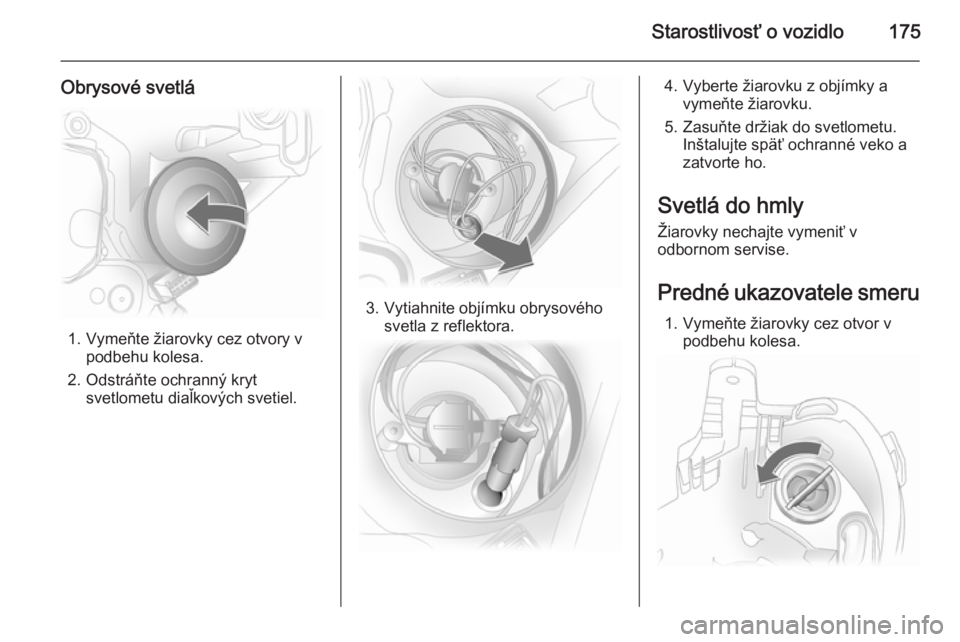 Starostlivosť o vozidlo 175

Obrysové svetlá

1. Vymeňte žiarovky cez otvory v podbehu kolesa.
2. Odstráňte ochranný kryt svetlometu diaľkových svetiel.

3. Vytiahnite objímku obrysového svetla z reflektora.

4. Vyberte žiarovku z objímky a vymeňte žiarovku.
5. Zasuňte držiak do svetlometu. Inštalujte späť ochranné veko a zatvorte ho.

Svetlá do hmly

Žiarovky nechajte vymeniť v odbornom servise.

Predné ukazovatele smeru

1. Vymeňte žiarovky cez otvor v podbehu kolesa.

carmanualsonline.info