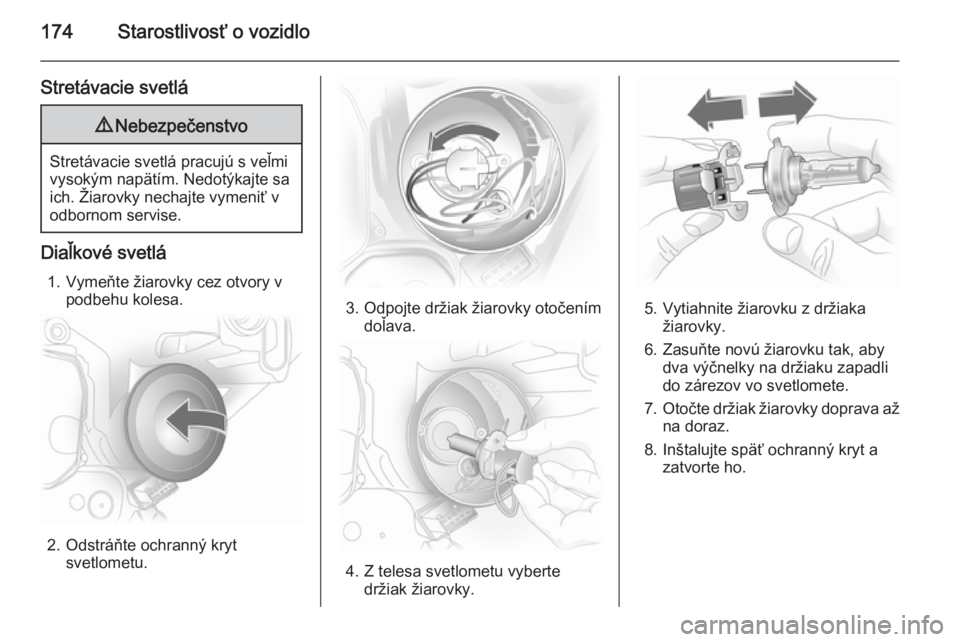 174 Starostlivosť o vozidlo

Stretávacie svetlá

⚠ Nebezpečenstvo

Stretávacie svetlá pracujú s veľmi vysokým napätím. Nedotýkajte sa ich. Žiarovky nechajte vymeniť v odbornom servise.

Diaľkové svetlá

1. Vymeňte žiarovky cez otvory v podbehu kolesa.

2. Odstráňte ochranný kryt svetlometu.

3. Odpojte držiak žiarovky otočením doľava.

4. Z telesa svetlometu vyberte držiak žiarovky.

5. Vytiahnite žiarovku z držiaka žiarovky.

6. Zasuňte novú žiarovku tak, aby dva výčnelky na držiaku zapadli do zárezov vo svetlomete.

7. Otočte držiak žiarovky doprava až na doraz.

8. Inštalujte späť ochranný kryt a zatvorte ho.

carmanualsonline.info