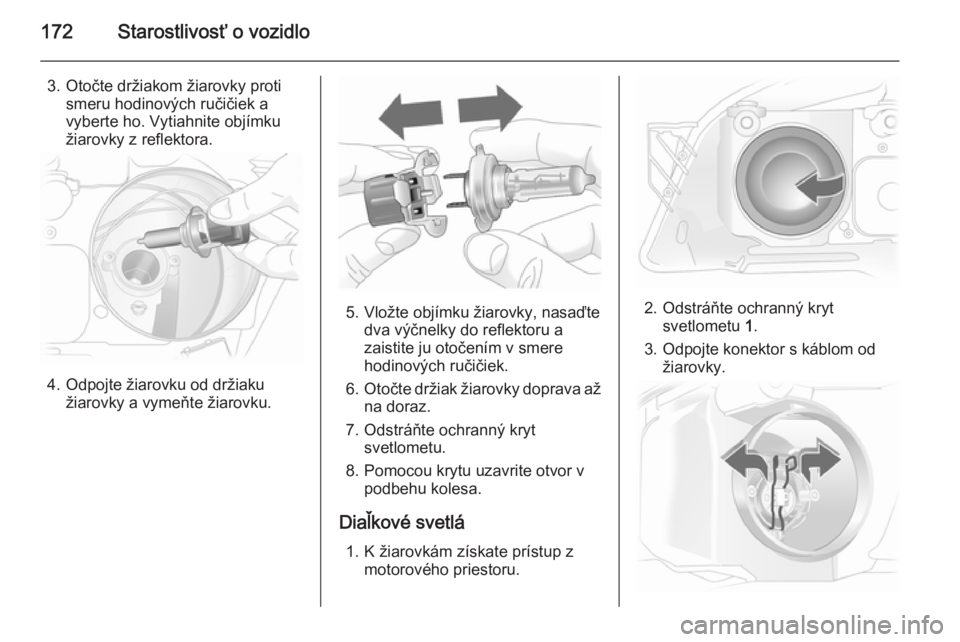 172 Starostlivosť o vozidlo

3. Otočte držiakom žiarovky proti smeru hodinových ručičiek a vyberte ho. Vytiahnite objímku žiarovky z reflektora.

4. Odpojte žiarovku od držiaku žiarovky a vymeňte žiarovku.

5. Vložte objímku žiarovky, nasaďte dva výčnelky do reflektoru a zaistite ju otočením v smere hodinových ručičiek.

6. Otočte držiak žiarovky doprava až na doraz.

7. Odstráňte ochranný kryt svetlometu.

8. Pomocou krytu uzavrite otvor v podbehu kolesa.

Diaľkové svetlá

1. K žiarovkám získate prístup z motorového priestoru.

2. Odstráňte ochranný kryt svetlometu 1.

3. Odpojte konektor s káblom od žiarovky.

carmanualsonline.info