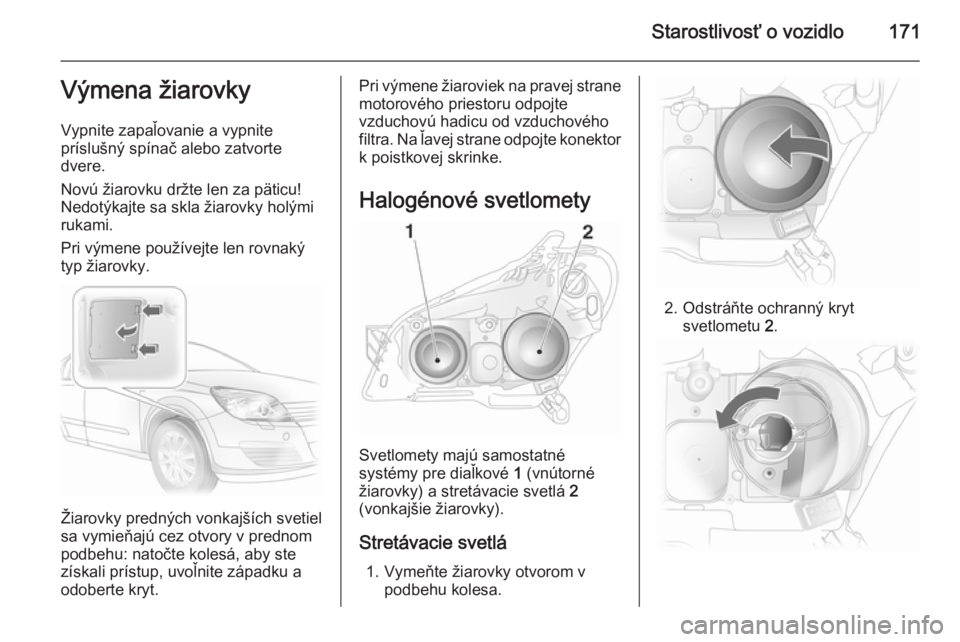 Starostlivosť o vozidlo 171

Výmena žiarovky

Vypnite zapaľovanie a vypnite príslušný spínač alebo zatvorte dvere.

Novú žiarovku držte len za päticu! Nedotýkajte sa skla žiarovky holými rukami.

Pri výmene používejte len rovnaký typ žiarovky.

Žiarovky predných vonkajších svetiel sa vymieňajú cez otvory v prednom podbehu: natočte kolesá, aby ste získali prístup, uvoľnite západku a odoberte kryt.

Pri výmene žiaroviek na pravej strane motorového priestoru odpojte vzduchovú hadicu od vzduchového filtra. Na ľavej strane odpojte konektor k poistkovej skrinke.

Halogénové svetlomety

1
2

Svetlomety majú samostatné systémy pre diaľkové 1 (vnútorné žiarovky) a stretávacie svetlá 2 (vonkajšie žiarovky).

Stretávacie svetlá

1. Vymeňte žiarovky otvorom v podbehu kolesa.

2. Odstráňte ochranný kryt svetlometu 2.

carmanualsonline.info