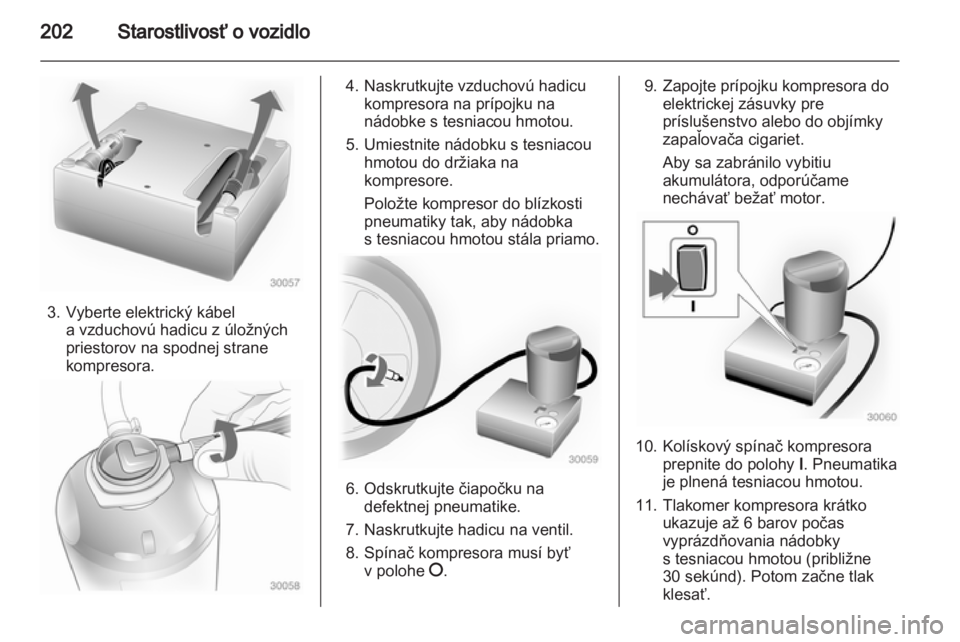 202 Starostlivosť o vozidlo

30057

3. Vyberte elektrický kábel a vzduchovú hadicu z úložných priestorov na spodnej strane kompresora.

30058

4. Naskrutkujte vzduchovú hadicu kompresora na prípojku na nádobke s tesniacou hmotou.

5. Umiestnite nádobku s tesniacou hmotou do držiaka na kompresore.

Položte kompresor do blízkosti pneumatiky tak, aby nádobka s tesniacou hmotou stála priamo.

30059

6. Odskrutkujte čiapočku na defektnej pneumatike.

7. Naskrutkujte hadicu na ventil.

8. Spínač kompresora musí byť v polohe O.

9. Zapojte prípojku kompresora do elektrickej zásuvky pre príslušenstvo alebo do objímky zapaľovača cigariet.

Aby sa zabránilo vybitiu akumulátora, odporúčame nechávať bežať motor.

O
I
30060

10. Kolískový spínač kompresora prepnite do polohy I. Pneumatika je plnená tesniacou hmotou.

11. Tlakomer kompresora krátko ukazuje až 6 barov počas vyprázdňovania nádobky s tesniacou hmotou (približne 30 sekúnd). Potom začne tlak klesať.

carmanualsonline.info