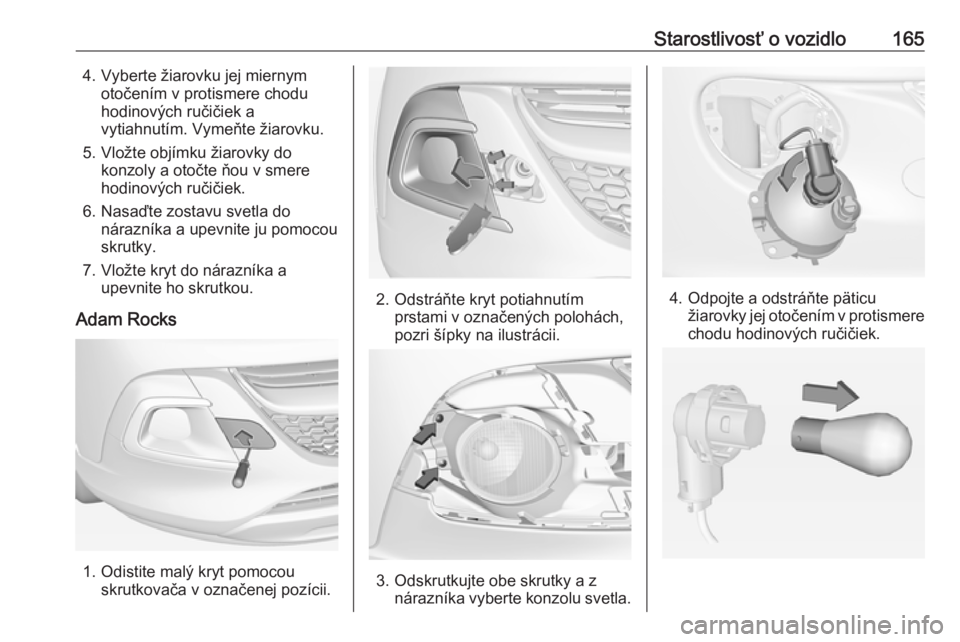 Starostlivosť o vozidlo 165

4. Vyberte žiarovku jej miernym otočením v protismere chodu hodinových ručičiek a vytiahnutím. Vymeňte žiarovku.

5. Vložte objímku žiarovky do konzoly a otočte ňou v smere hodinových ručičiek.

6. Nasaďte zostavu svetla do nárazníka a upevnite ju pomocou skrutky.

7. Vložte kryt do nárazníka a upevnite ho skrutkou.

Adam Rocks

1. Odistite malý kryt pomocou skrutkovača v označenej pozícii.

2. Odstráňte kryt potiahnutím prstami v označených polohách, pozri šípky na ilustrácii.

3. Odskrutkujte obe skrutky a z nárazníka vyberte konzolu svetla.

4. Odpojte a odstráňte päticu žiarovky jej otočením v protismere chodu hodinových ručičiek.

carmanualsonline.info