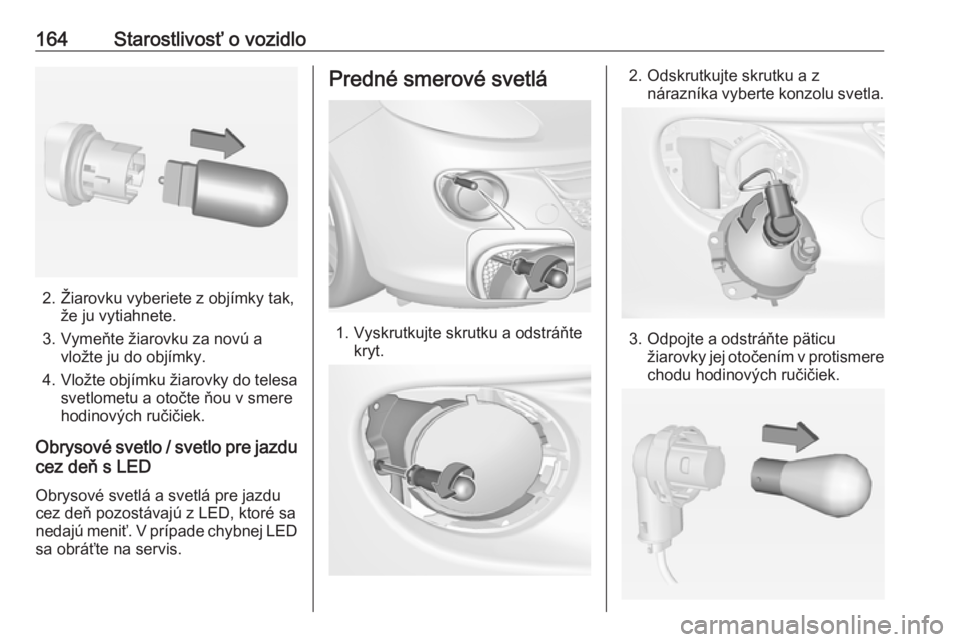 164 Starostlivosť o vozidlo

2. Žiarovku vyberiete z objímky tak, že ju vytiahnete.

3. Vymeňte žiarovku za novú a vložte ju do objímky.

4. Vložte objímku žiarovky do telesa svetlometu a otočte ňou v smere hodinových ručičiek.

Obrysové svetlo / svetlo pre jazdu cez deň s LED

Obrysové svetlá a svetlá pre jazdu cez deň pozostávajú z LED, ktoré sa nedajú meniť. V prípade chybnej LED sa obráťte na servis.

Predné smerové svetlá

1. Vyskrutkujte skrutku a odstráňte kryt.

2. Odskrutkujte skrutku a z nárazníka vyberte konzolu svetla.

3. Odpojte a odstráňte päticu žiarovky jej otočením v protismere chodu hodinových ručičiek.

carmanualsonline.info