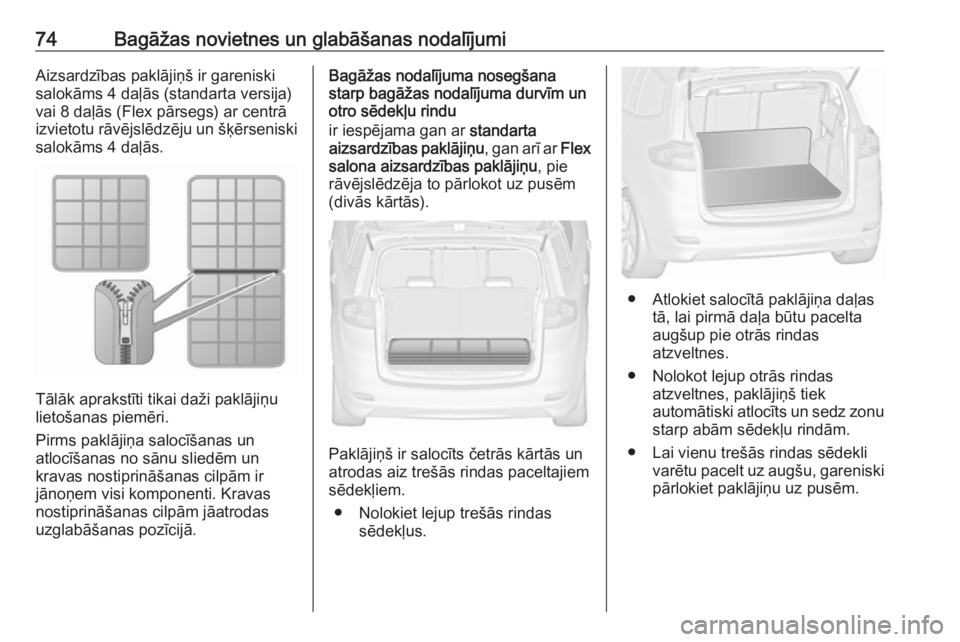 74 Bagāžas novietnes un glabāšanas nodalījumi

Aizsardzības paklājiņš ir gareniski salokāms 4 daļās (standarta versija) vai 8 daļās (Flex pārsegs) ar centrā izvietotu rāvējslēdzēju un šķērseniski salokāms 4 daļās.

Tālāk aprakstīti tikai daži paklājiņu lietošanas piemēri.

Pirms paklājiņa salocīšanas un atlocīšanas no sānu sliedēm un kravas nostiprināšanas cilpām ir jānoņem visi komponenti. Kravas nostiprināšanas cilpām jāatrodas uzglabāšanas pozīcijā.

Bagāžas nodalījuma nosegšana starp bagāžas nodalījuma durvīm un otro sēdekļu rindu

ir iespējama gan ar standarta aizsardzības paklājiņu, gan arī ar Flex salona aizsardzības paklājiņu, pie rāvējslēdzēja to pārlokot uz pusēm (divās kārtās).

Paklājiņš ir salocīts četrās kārtās un atrodas aiz trešās rindas paceltajiem sēdekļiem.

● Nolokiet lejup trešās rindas sēdekļus.

● Atlokiet salocītā paklājiņa daļas tā, lai pirmā daļa būtu pacelta augšup pie otrās rindas atzveltnes.

● Nolokot lejup otrās rindas atzveltnes, paklājiņš tiek automātiski atlocīts un sedz zonu starp abām sēdekļu rindām.

● Lai vienu trešās rindas sēdekli varētu pacelt uz augšu, gareniski pārlokiet paklājiņu uz pusēm.

carmanualsonline.info