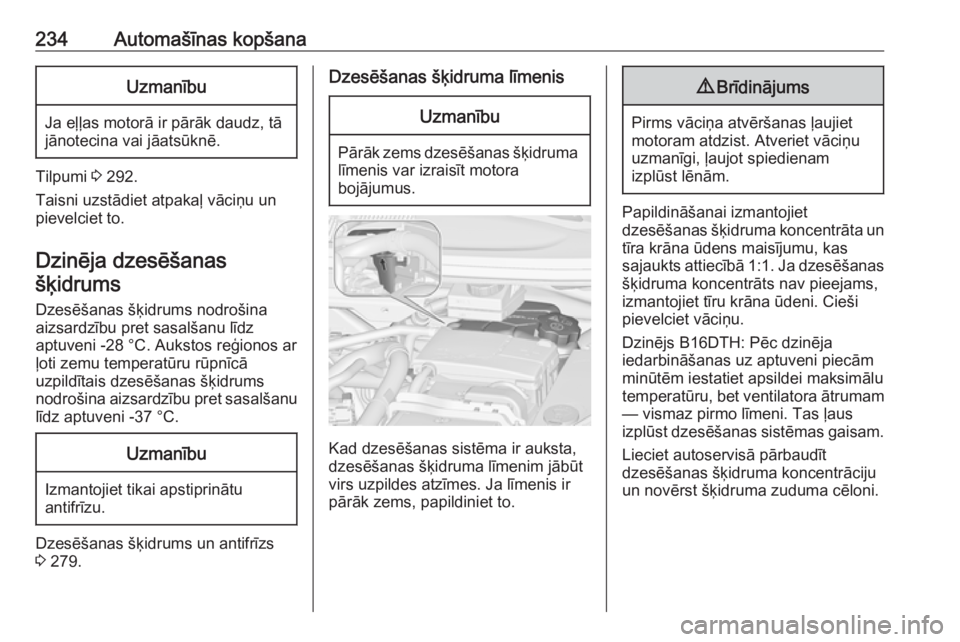 234 Automašīnas kopšana

Uzmanību

Ja eļļas motorā ir pārāk daudz, tā jānotecina vai jāatsūknē.

Tilpumi ⇨ 292.

Taisni uzstādiet atpakaļ vāciņu un pievelciet to.

Dzinēja dzesēšanas šķidrums

Dzesēšanas šķidrums nodrošina aizsardzību pret sasalšanu līdz aptuveni -28 °C. Aukstos reģionos ar ļoti zemu temperatūru rūpnīcā uzpildītais dzesēšanas šķidrums nodrošina aizsardzību pret sasalšanu līdz aptuveni -37 °C.

Uzmanību

Izmantojiet tikai apstiprinātu antifrīzu.

Dzesēšanas šķidrums un antifrīzs ⇨ 279.

Dzesēšanas šķidruma līmenis

Uzmanību

Pārāk zems dzesēšanas šķidruma līmenis var izraisīt motora bojājumus.

Kad dzesēšanas sistēma ir auksta, dzesēšanas šķidruma līmenim jābūt virs uzpildes atzīmes. Ja līmenis ir pārāk zems, papildiniet to.

⚠ Brīdinājums

Pirms vāciņa atvēršanas ļaujiet motoram atdzist. Atveriet vāciņu uzmanīgi, ļaujot spiedienam izplūst lēnām.

Papildināšanai izmantojiet dzesēšanas šķidruma koncentrāta un tīra krāna ūdens maisījumu, kas sajaukts attiecībā 1:1. Ja dzesēšanas šķidruma koncentrāts nav pieejams, izmantojiet tīru krāna ūdeni. Cieši pievelciet vāciņu.

Dzinējs B16DTH: Pēc dzinēja iedarbināšanas uz aptuveni piecām minūtēm iestatiet apsildei maksimālu temperatūru, bet ventilatora ātrumam — vismaz pirmo līmeni. Tas ļaus izplūst dzesēšanas sistēmas gaisam.

Lieciet autoservisā pārbaudīt dzesēšanas šķidruma koncentrāciju un novērst šķidruma zuduma cēloni.

carmanualsonline.info